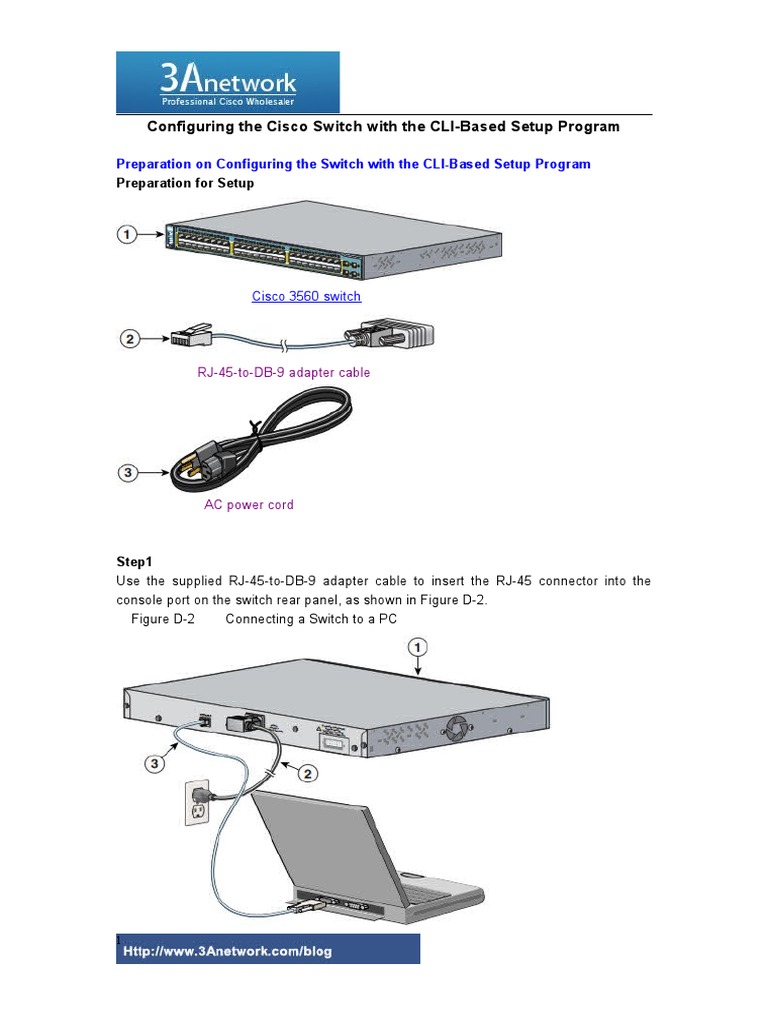 3Anetwork
Professional Cisco Wholesaler

Configuring the Cisco Switch with the CLI-Based Setup Program

Preparation on Configuring the Switch with the CLI-Based Setup Program
Preparation for Setup

1

Cisco 3560 switch

2

RJ-45-to-DB-9 adapter cable

3

AC power cord

Step1
Use the supplied RJ-45-to-DB-9 adapter cable to insert the RJ-45 connector into the console port on the switch rear panel, as shown in Figure D-2.
Figure D-2 Connecting a Switch to a PC

1

3

2

1
Http://www.3Anetwork.com/blog