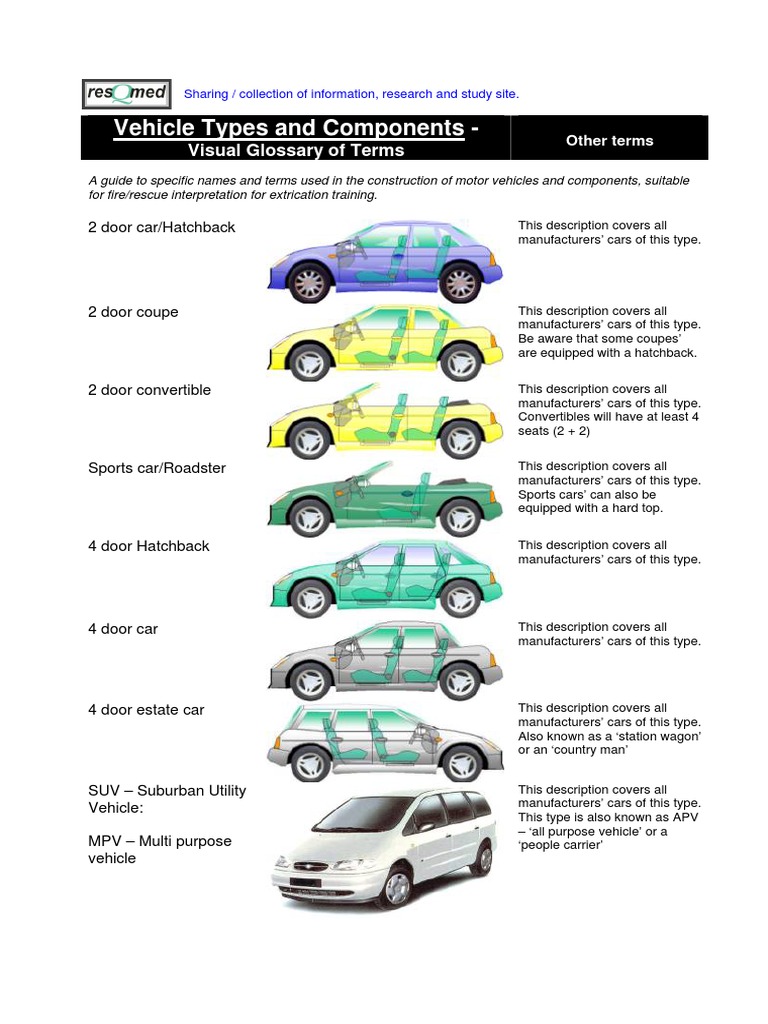 resQmed Sharing / collection of information, research and study site.

Vehicle Types and Components - Visual Glossary of Terms

Other terms

A guide to specific names and terms used in the construction of motor vehicles and components, suitable for fire/rescue interpretation for extrication training.

2 door car/Hatchback

This description covers all manufacturers' cars of this type.

2 door coupe

This description covers all manufacturers' cars of this type. Be aware that some coupes' are equipped with a hatchback.

2 door convertible

This description covers all manufacturers' cars of this type. Convertibles will have at least 4 seats (2 + 2)

Sports car/Roadster

This description covers all manufacturers' cars of this type. Sports cars' can also be equipped with a hard top.

4 door Hatchback

This description covers all manufacturers' cars of this type.

4 door car

This description covers all manufacturers' cars of this type.

4 door estate car

This description covers all manufacturers' cars of this type. Also known as a 'station wagon' or an 'country man'

SUV – Suburban Utility Vehicle:

MPV – Multi purpose vehicle

This description covers all manufacturers' cars of this type. This type is also known as APV – 'all purpose vehicle' or a 'people carrier'