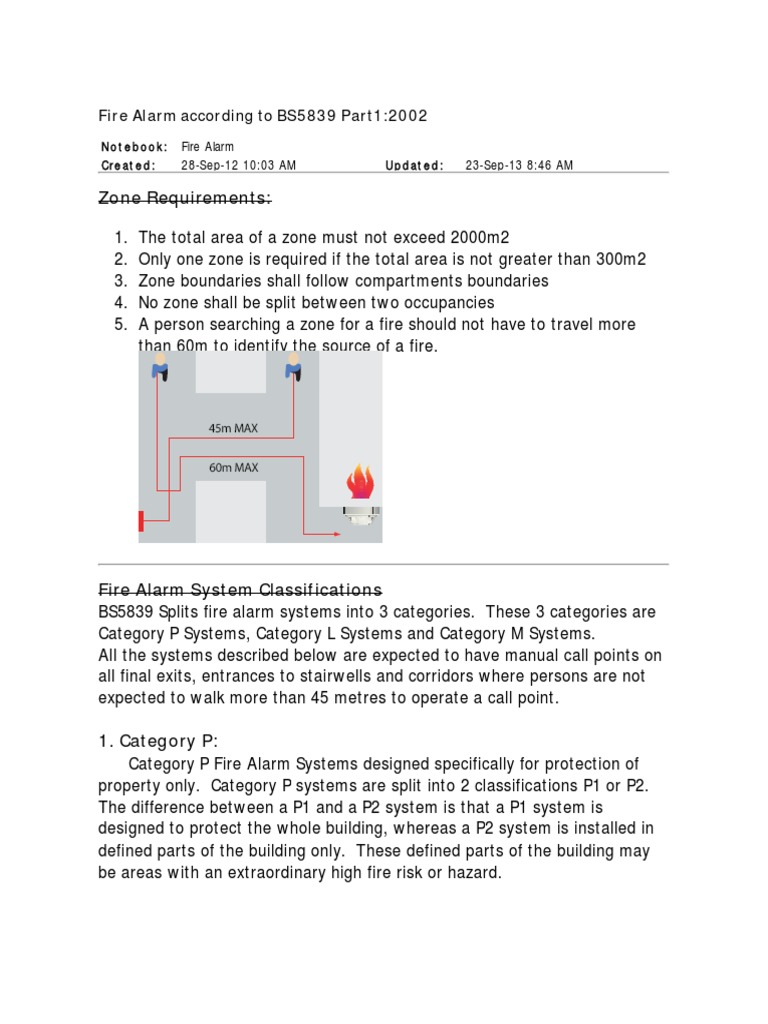 Fire Alarm according to BS5839 Part1:2002

Notebook: Fire Alarm
Created: 28-Sep-12 10:03 AM Updated: 23-Sep-13 8:46 AM

Zone Requirements:

1. The total area of a zone must not exceed 2000m2
2. Only one zone is required if the total area is not greater than 300m2
3. Zone boundaries shall follow compartments boundaries
4. No zone shall be split between two occupancies
5. A person searching a zone for a fire should not have to travel more than 60m to identify the source of a fire.

45m MAX
60m MAX

Fire Alarm System Classifications
BS5839 Splits fire alarm systems into 3 categories. These 3 categories are Category P Systems, Category L Systems and Category M Systems.
All the systems described below are expected to have manual call points on all final exits, entrances to stairwells and corridors where persons are not expected to walk more than 45 metres to operate a call point.

1. Category P:
Category P Fire Alarm Systems designed specifically for protection of property only. Category P systems are split into 2 classifications P1 or P2. The difference between a P1 and a P2 system is that a P1 system is designed to protect the whole building, whereas a P2 system is installed in defined parts of the building only. These defined parts of the building may be areas with an extraordinary high fire risk or hazard.