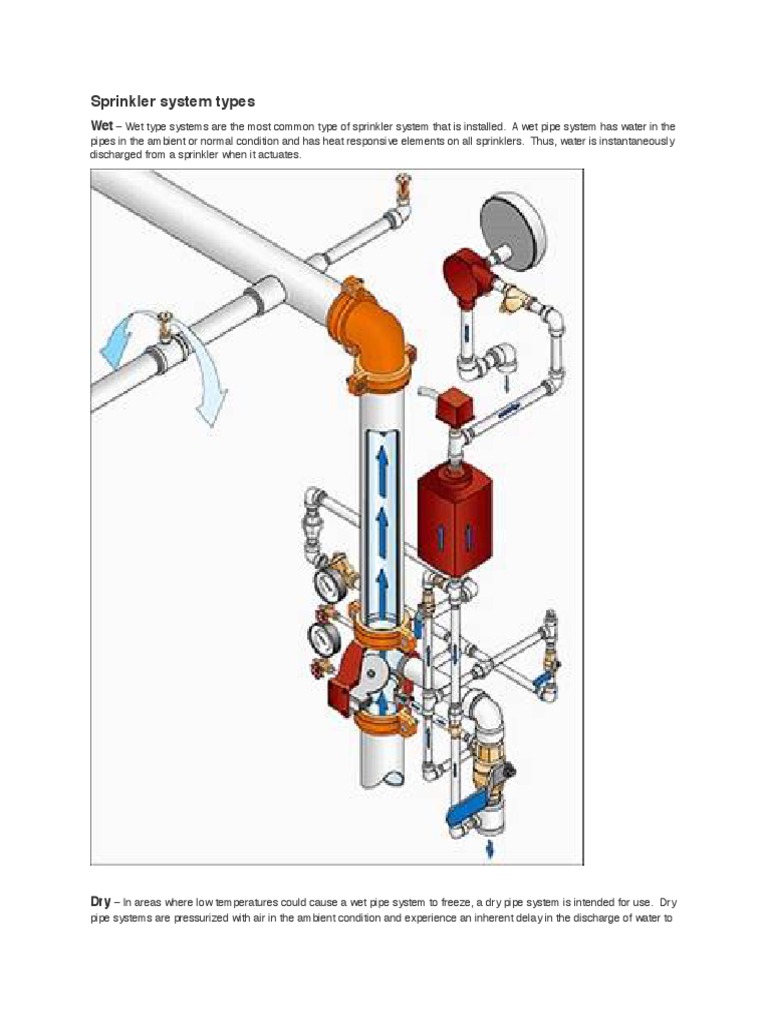 Sprinkler system types

Wet – Wet type systems are the most common type of sprinkler system that is installed. A wet pipe system has water in the pipes in the ambient or normal condition and has heat responsive elements on all sprinklers. Thus, water is instantaneously discharged from a sprinkler when it actuates.

Dry – In areas where low temperatures could cause a wet pipe system to freeze, a dry pipe system is intended for use. Dry pipe systems are pressurized with air in the ambient condition and experience an inherent delay in the discharge of water to