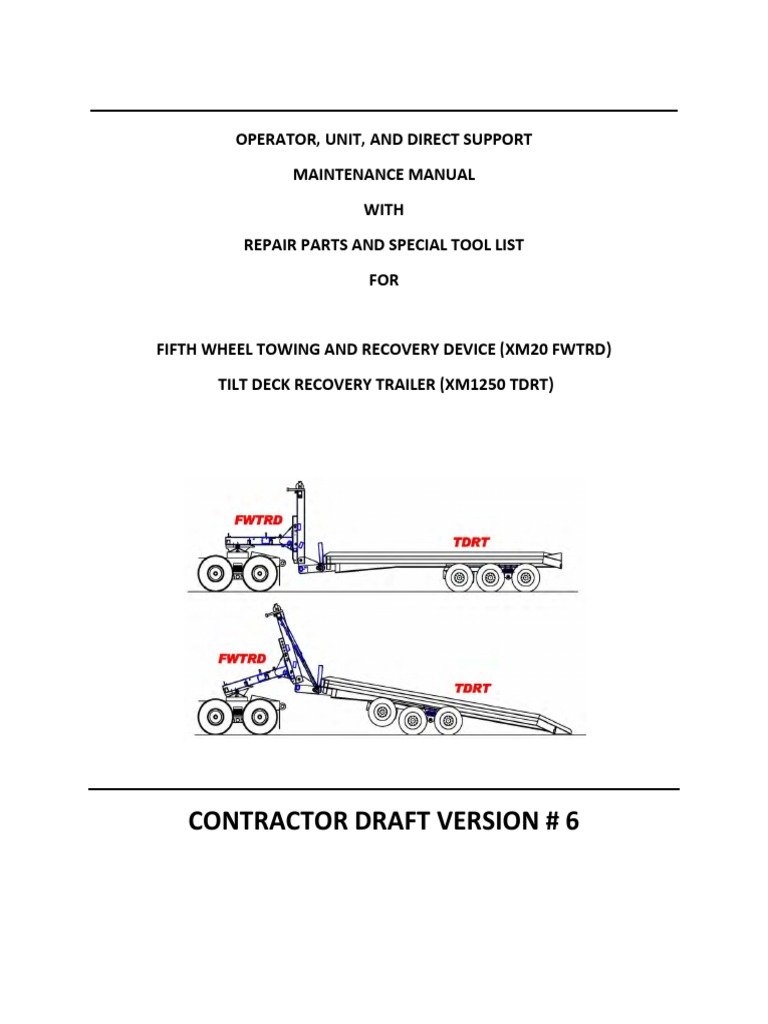 OPERATOR, UNIT, AND DIRECT SUPPORT

MAINTENANCE MANUAL

WITH

REPAIR PARTS AND SPECIAL TOOL LIST

FOR

FIFTH WHEEL TOWING AND RECOVERY DEVICE (XM20 FWTRD)

TILT DECK RECOVERY TRAILER (XM1250 TDRT)

FWTRD

TDRT

FWTRD

TDRT

CONTRACTOR DRAFT VERSION # 6