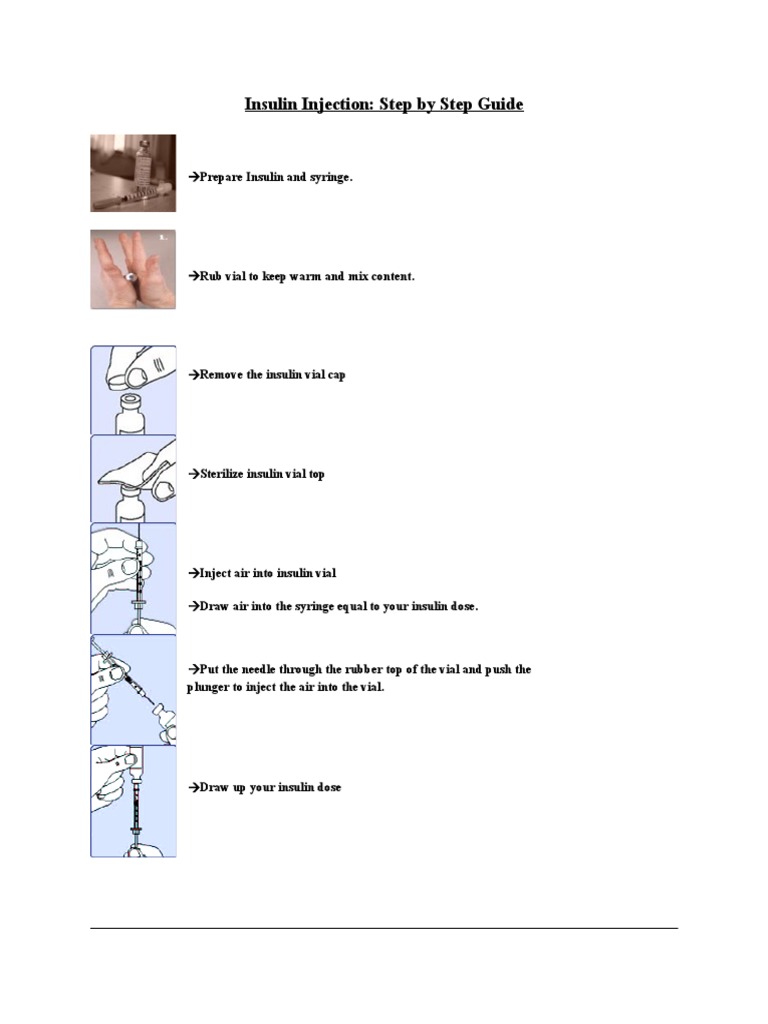 Insulin Injection: Step by Step Guide

→Prepare Insulin and syringe.

→Rub vial to keep warm and mix content.

→Remove the insulin vial cap

→Sterilize insulin vial top

→Inject air into insulin vial

→Draw air into the syringe equal to your insulin dose.

→Put the needle through the rubber top of the vial and push the plunger to inject the air into the vial.

→Draw up your insulin dose