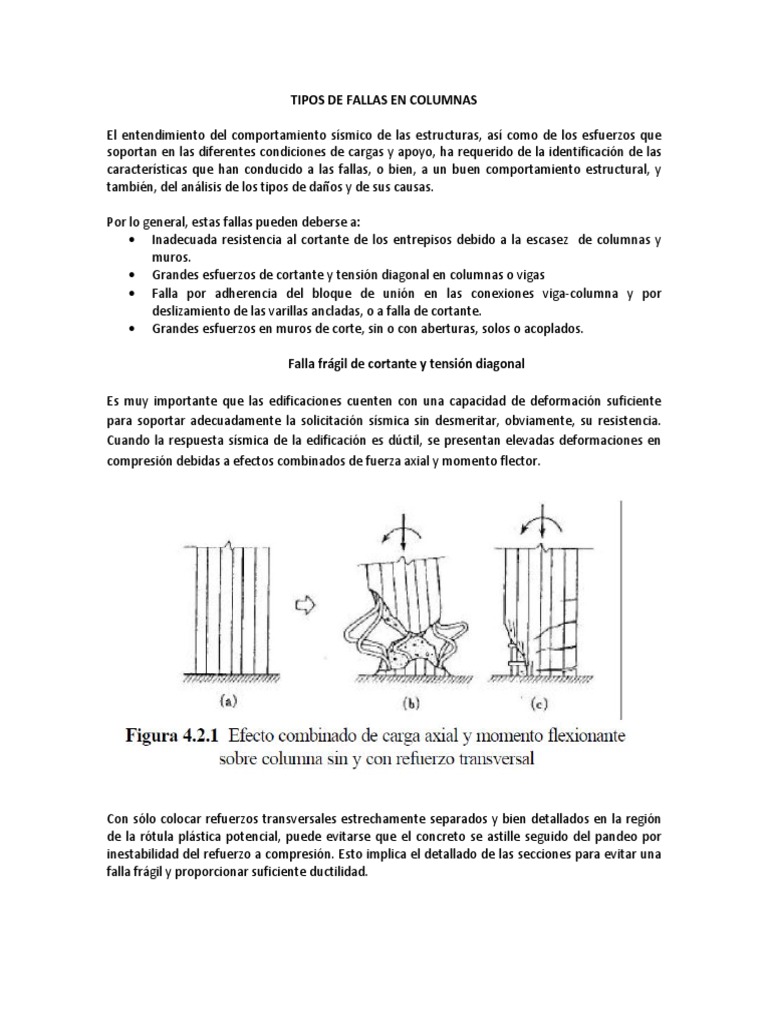 TIPOS DE FALLAS EN COLUMNAS

El entendimiento del comportamiento sísmico de las estructuras, así como de los esfuerzos que soportan en las diferentes condiciones de cargas y apoyo, ha requerido de la identificación de las características que han conducido a las fallas, o bien, a un buen comportamiento estructural, y también, del análisis de los tipos de daños y de sus causas.

Por lo general, estas fallas pueden deberse a:
• Inadecuada resistencia al cortante de los entrepisos debido a la escasez de columnas y muros.
• Grandes esfuerzos de cortante y tensión diagonal en columnas o vigas
• Falla por adherencia del bloque de unión en las conexiones viga-columna y por deslizamiento de las varillas ancladas, o a falla de cortante.
• Grandes esfuerzos en muros de corte, sin o con aberturas, solos o acoplados.

Falla frágil de cortante y tensión diagonal

Es muy importante que las edificaciones cuenten con una capacidad de deformación suficiente para soportar adecuadamente la solicitación sísmica sin desmeritar, obviamente, su resistencia. Cuando la respuesta sísmica de la edificación es dúctil, se presentan elevadas deformaciones en compresión debidas a efectos combinados de fuerza axial y momento flector.

(a) (b) (c)

Figura 4.2.1 Efecto combinado de carga axial y momento flexionante sobre columna sin y con refuerzo transversal

Con sólo colocar refuerzos transversales estrechamente separados y bien detallados en la región de la rótula plástica potencial, puede evitarse que el concreto se astille seguido del pandeo por inestabilidad del refuerzo a compresión. Esto implica el detallado de las secciones para evitar una falla frágil y proporcionar suficiente ductilidad.