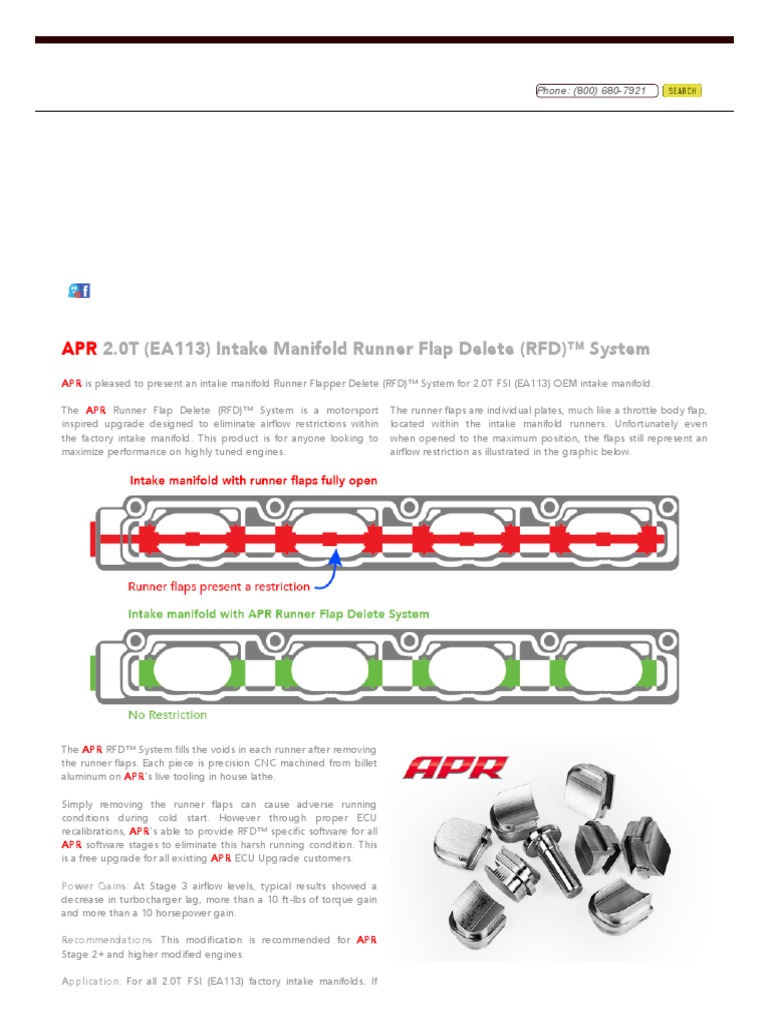 Phone: (800) 680-7921 SEARCH

APR 2.0T (EA113) Intake Manifold Runner Flap Delete (RFD)™ System

APR is pleased to present an intake manifold Runner Flapper Delete (RFD)™ System for 2.0T FSI (EA113) OEM intake manifold.

The APR Runner Flap Delete (RFD)™ System is a motorsport inspired upgrade designed to eliminate airflow restrictions within the factory intake manifold. This product is for anyone looking to maximize performance on highly tuned engines.

The runner flaps are individual plates, much like a throttle body flap, located within the intake manifold runners. Unfortunately even when opened to the maximum position, the flaps still represent an airflow restriction as illustrated in the graphic below.

Intake manifold with runner flaps fully open

Runner flaps present a restriction

Intake manifold with APR Runner Flap Delete System

No Restriction

The APR RFD™ System fills the voids in each runner after removing the runner flaps. Each piece is precision CNC machined from billet aluminum on APR's live tooling in house lathe.

Simply removing the runner flaps can cause adverse running conditions during cold start. However through proper ECU recalibrations, APR's able to provide RFD™ specific software for all APR software stages to eliminate this harsh running condition. This is a free upgrade for all existing APR ECU Upgrade customers.

Power Gains: At Stage 3 airflow levels, typical results showed a decrease in turbocharger lag, more than a 10 ft-lbs of torque gain and more than a 10 horsepower gain.

Recommendations: This modification is recommended for APR Stage 2+ and higher modified engines.

Application: For all 2.0T FSI (EA113) factory intake manifolds. If

APR