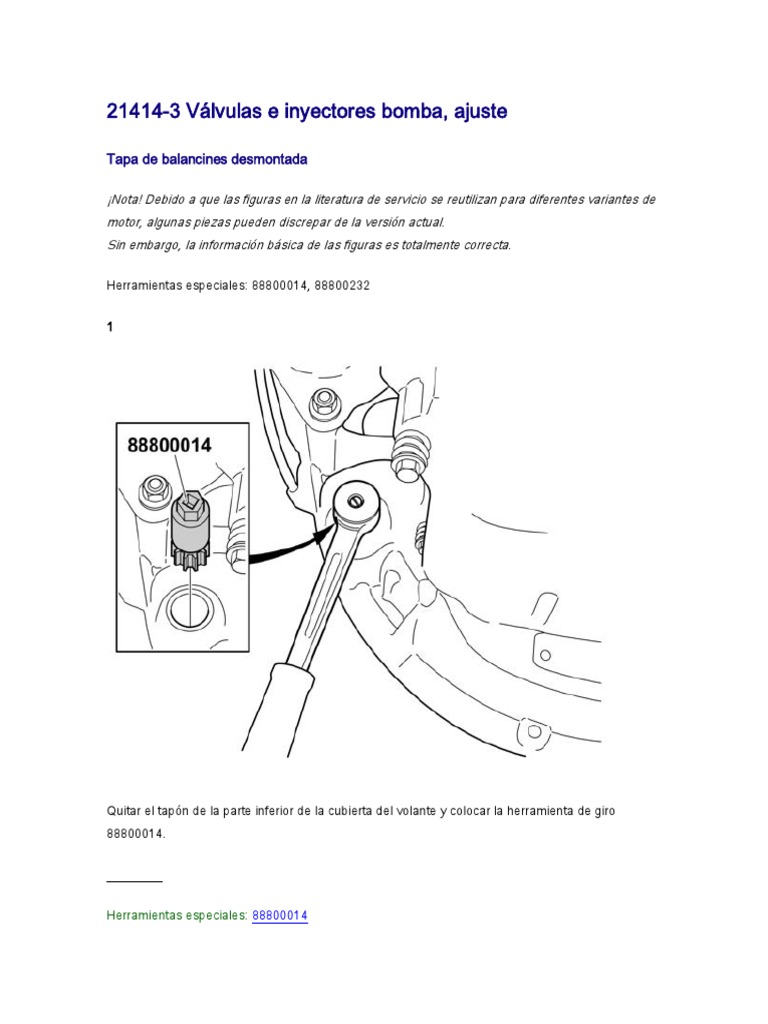 21414-3 Válvulas e inyectores bomba, ajuste

Tapa de balancines desmontada

¡Nota! Debido a que las figuras en la literatura de servicio se reutilizan para diferentes variantes de motor, algunas piezas pueden discrepar de la versión actual.
Sin embargo, la información básica de las figuras es totalmente correcta.

Herramientas especiales: 88800014, 88800232

1

88800014

Quitar el tapón de la parte inferior de la cubierta del volante y colocar la herramienta de giro 88800014.

Herramientas especiales: 88800014