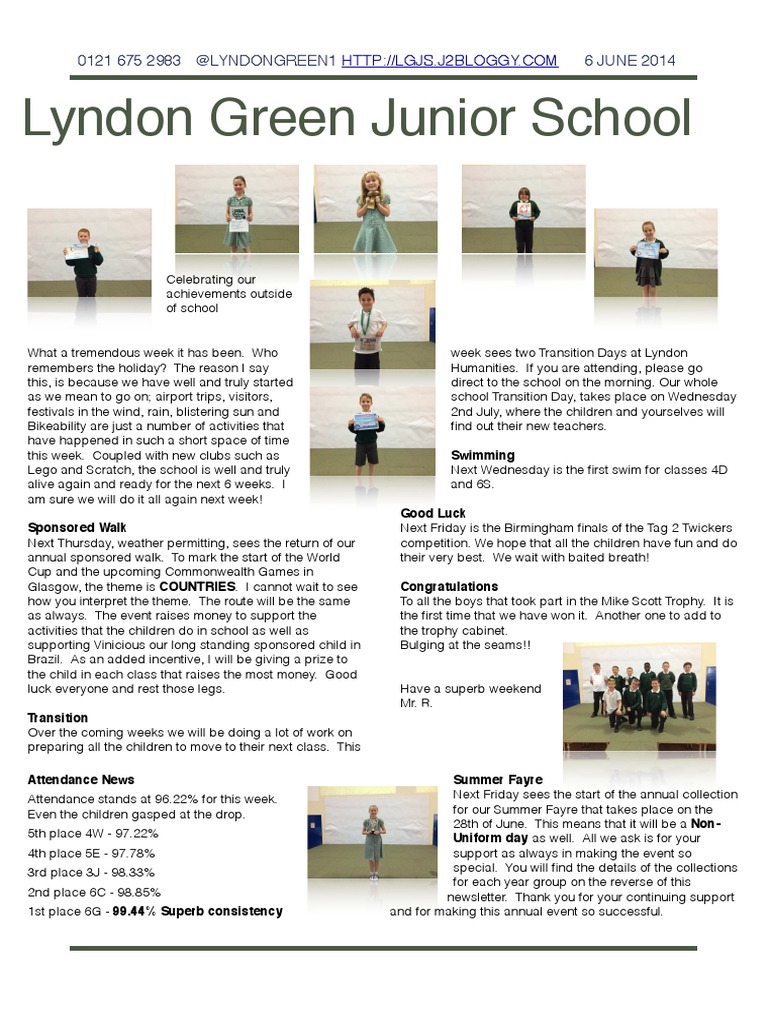 0121 675 2983 @LYNDONGREEN1 HTTP://LGJS.J2BLOGGY.COM 6 JUNE 2014

Lyndon Green Junior School

Celebrating our achievements outside of school

What a tremendous week it has been. Who remembers the holiday? The reason I say this, is because we have well and truly started as we mean to go on; airport trips, visitors, festivals in the wind, rain, blistering sun and Bikeability are just a number of activities that have happened in such a short space of time this week. Coupled with new clubs such as Lego and Scratch, the school is well and truly alive again and ready for the next 6 weeks. I am sure we will do it all again next week!

Sponsored Walk
Next Thursday, weather permitting, sees the return of our annual sponsored walk. To mark the start of the World Cup and the upcoming Commonwealth Games in Glasgow, the theme is COUNTRIES. I cannot wait to see how you interpret the theme. The route will be the same as always. The event raises money to support the activities that the children do in school as well as supporting Vinicious our long standing sponsored child in Brazil. As an added incentive, I will be giving a prize to the child in each class that raises the most money. Good luck everyone and rest those legs.

Transition
Over the coming weeks we will be doing a lot of work on preparing all the children to move to their next class. This week sees two Transition Days at Lyndon Humanities. If you are attending, please go direct to the school on the morning. Our whole school Transition Day, takes place on Wednesday 2nd July, where the children and yourselves will find out their new teachers.

Swimming
Next Wednesday is the first swim for classes 4D and 6S.

Good Luck
Next Friday is the Birmingham finals of the Tag 2 Twickers competition. We hope that all the children have fun and do their very best. We wait with baited breath!

Congratulations
To all the boys that took part in the Mike Scott Trophy. It is the first time that we have won it. Another one to add to the trophy cabinet.
Bulging at the seams!!

Have a superb weekend
Mr. R.

Attendance News
Attendance stands at 96.22% for this week. Even the children gasped at the drop.
5th place 4W - 97.22%
4th place 5E - 97.78%
3rd place 3J - 98.33%
2nd place 6C - 98.85%
1st place 6G - 99.44% Superb consistency

Summer Fayre
Next Friday sees the start of the annual collection for our Summer Fayre that takes place on the 28th of June. This means that it will be a Non-Uniform day as well. All we ask is for your support as always in making the event so special. You will find the details of the collections for each year group on the reverse of this newsletter. Thank you for your continuing support and for making this annual event so successful.