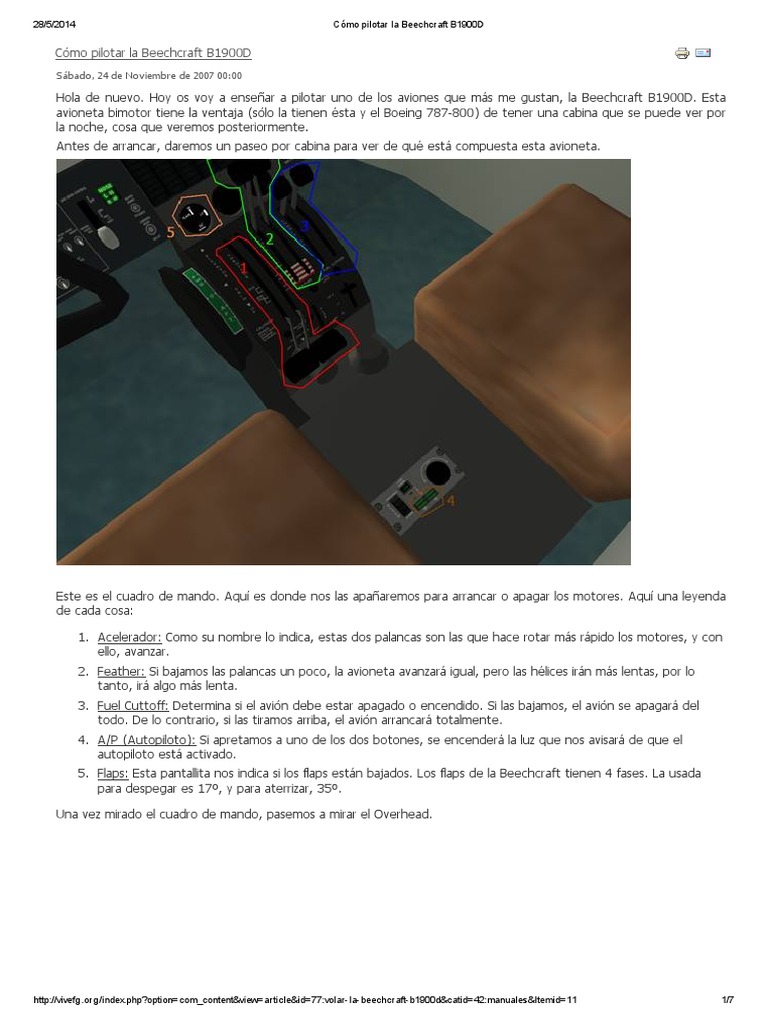 28/5/2014 Cómo pilotar la Beechcraft B1900D

Cómo pilotar la Beechcraft B1900D

Sábado, 24 de Noviembre de 2007 00:00

Hola de nuevo. Hoy os voy a enseñar a pilotar uno de los aviones que más me gustan, la Beechcraft B1900D. Esta avioneta bimotor tiene la ventaja (sólo la tienen ésta y el Boeing 787-800) de tener una cabina que se puede ver por la noche, cosa que veremos posteriormente.

Antes de arrancar, daremos un paseo por cabina para ver de qué está compuesta esta avioneta.

5 2 3 1 4

Este es el cuadro de mando. Aquí es donde nos las apañaremos para arrancar o apagar los motores. Aquí una leyenda de cada cosa:

1. Acelerador: Como su nombre lo indica, estas dos palancas son las que hace rotar más rápido los motores, y con ello, avanzar.
2. Feather: Si bajamos las palancas un poco, la avioneta avanzará igual, pero las hélices irán más lentas, por lo tanto, irá algo más lenta.
3. Fuel Cuttoff: Determina si el avión debe estar apagado o encendido. Si las bajamos, el avión se apagará del todo. De lo contrario, si las tiramos arriba, el avión arrancará totalmente.
4. A/P (Autopiloto): Si apretamos a uno de los dos botones, se encenderá la luz que nos avisará de que el autopiloto está activado.
5. Flaps: Esta pantallita nos indica si los flaps están bajados. Los flaps de la Beechcraft tienen 4 fases. La usada para despegar es 17º, y para aterrizar, 35º.

Una vez mirado el cuadro de mando, pasemos a mirar el Overhead.

http://vivefg.org/index.php?option=com_content&view=article&id=77:volar-la-beechcraft-b1900d&catid=42:manuales&Itemid=11 1/7