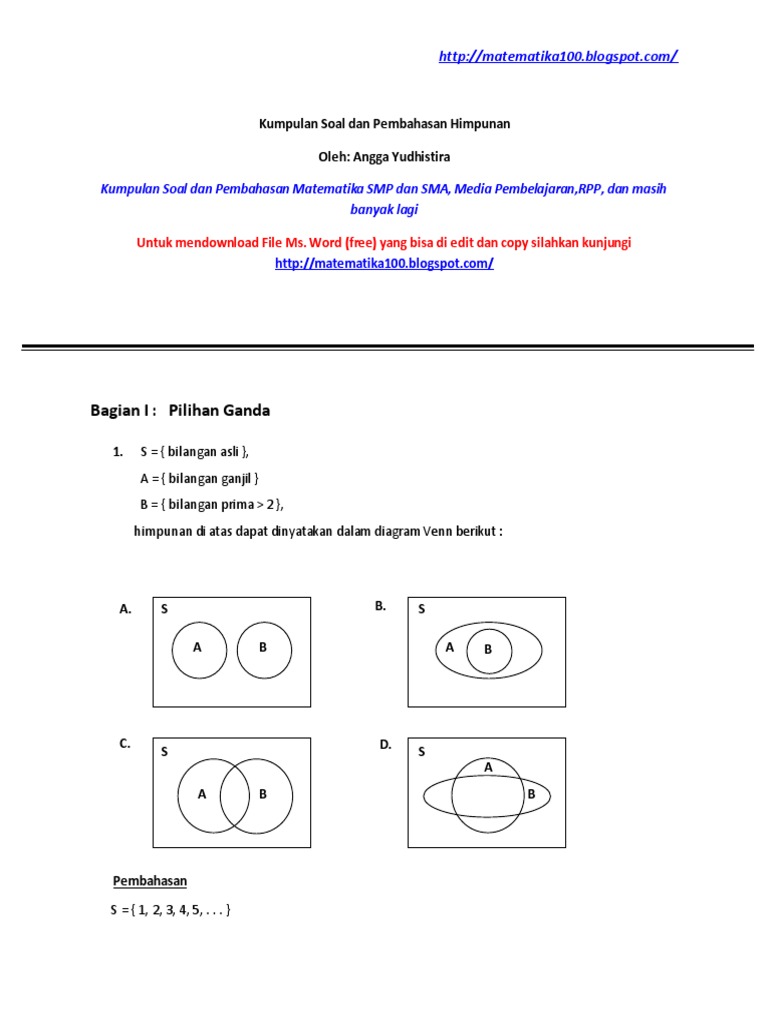 http://matematika100.blogspot.com/

Kumpulan Soal dan Pembahasan Himpunan

Oleh: Angga Yudhistira

Kumpulan Soal dan Pembahasan Matematika SMP dan SMA, Media Pembelajaran,RPP, dan masih banyak lagi

Untuk mendownload File Ms. Word (free) yang bisa di edit dan copy silahkan kunjungi http://matematika100.blogspot.com/

Bagian I : Pilihan Ganda

1. S = { bilangan asli },
A = { bilangan ganjil }
B = { bilangan prima > 2 },
himpunan di atas dapat dinyatakan dalam diagram Venn berikut :

A. S A B

B. S A B

C. S A B

D. S A B

Pembahasan

S = { 1, 2, 3, 4, 5, . . . }