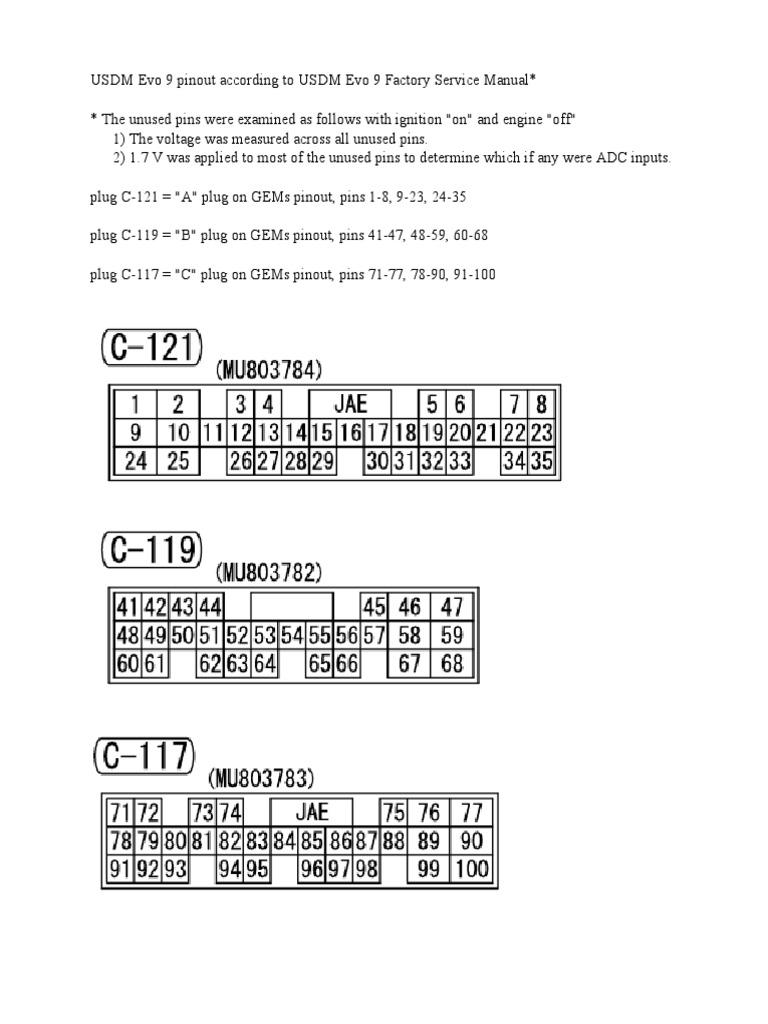 USDM Evo 9 pinout according to USDM Evo 9 Factory Service Manual*

* The unused pins were examined as follows with ignition "on" and engine "off"
1) The voltage was measured across all unused pins.
2) 1.7 V was applied to most of the unused pins to determine which if any were ADC inputs.

plug C-121 = "A" plug on GEMs pinout, pins 1-8, 9-23, 24-35

plug C-119 = "B" plug on GEMs pinout, pins 41-47, 48-59, 60-68

plug C-117 = "C" plug on GEMs pinout, pins 71-77, 78-90, 91-100

C-121
(MU803784)

1 2 3 4 JAE 5 6 7 8
9 10 11 12 13 14 15 16 17 18 19 20 21 22 23
24 25 26 27 28 29 30 31 32 33 34 35

C-119
(MU803782)

41 42 43 44 45 46 47
48 49 50 51 52 53 54 55 56 57 58 59
60 61 62 63 64 65 66 67 68

C-117
(MU803783)

71 72 73 74 JAE 75 76 77
78 79 80 81 82 83 84 85 86 87 88 89 90
91 92 93 94 95 96 97 98 99 100