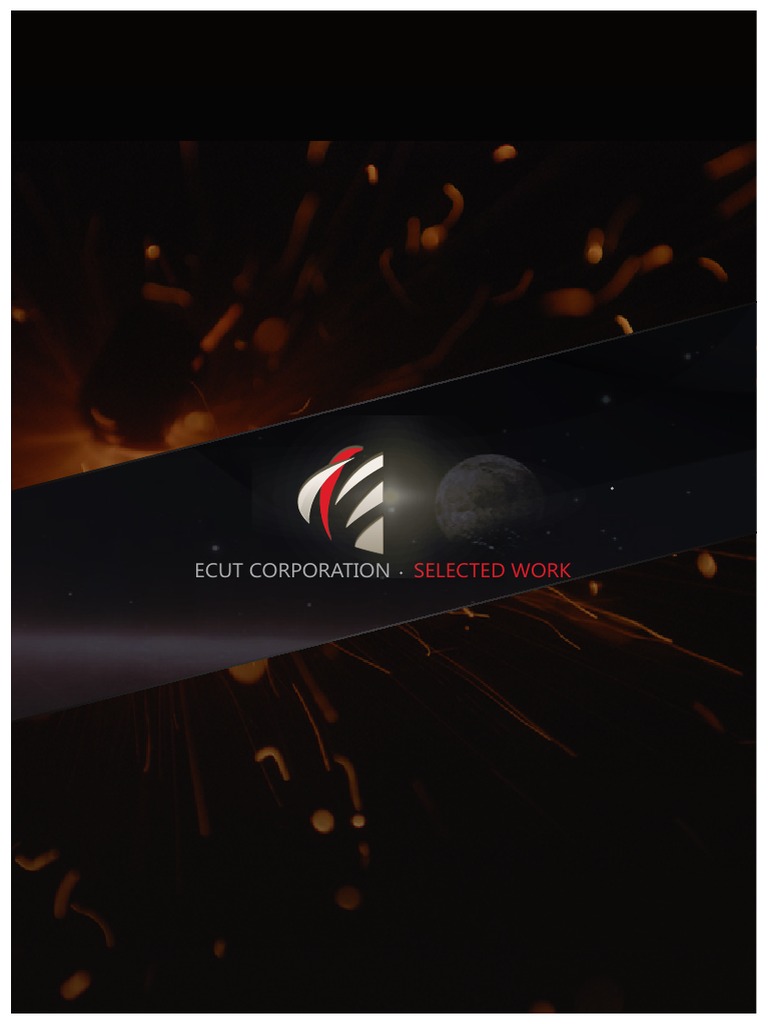 ECUT CORPORATION · SELECTED WORK