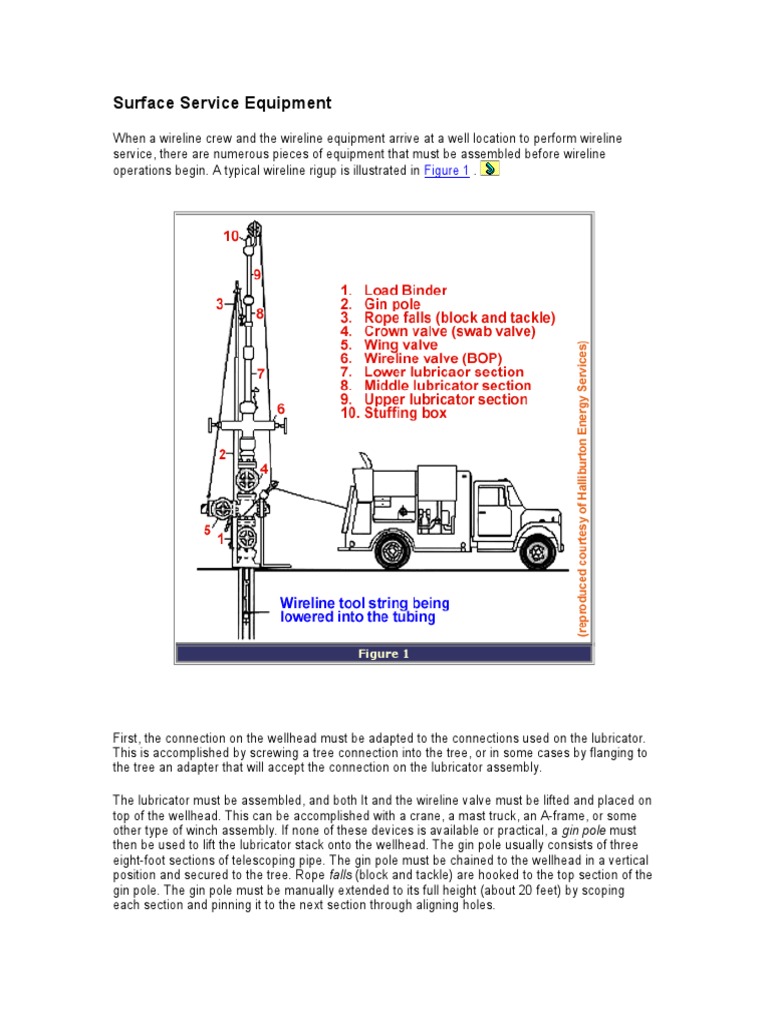 Surface Service Equipment

When a wireline crew and the wireline equipment arrive at a well location to perform wireline service, there are numerous pieces of equipment that must be assembled before wireline operations begin. A typical wireline rigup is illustrated in Figure 1 .

10
9
3
8
7
6
2
4
5
1

1. Load Binder
2. Gin pole
3. Rope falls (block and tackle)
4. Crown valve (swab valve)
5. Wing valve
6. Wireline valve (BOP)
7. Lower lubricaor section
8. Middle lubricator section
9. Upper lubricator section
10. Stuffing box

(reproduced courtesy of Halliburton Energy Services)

Wireline tool string being lowered into the tubing

Figure 1

First, the connection on the wellhead must be adapted to the connections used on the lubricator. This is accomplished by screwing a tree connection into the tree, or in some cases by flanging to the tree an adapter that will accept the connection on the lubricator assembly.

The lubricator must be assembled, and both It and the wireline valve must be lifted and placed on top of the wellhead. This can be accomplished with a crane, a mast truck, an A-frame, or some other type of winch assembly. If none of these devices is available or practical, a gin pole must then be used to lift the lubricator stack onto the wellhead. The gin pole usually consists of three eight-foot sections of telescoping pipe. The gin pole must be chained to the wellhead in a vertical position and secured to the tree. Rope falls (block and tackle) are hooked to the top section of the gin pole. The gin pole must be manually extended to its full height (about 20 feet) by scoping each section and pinning it to the next section through aligning holes.