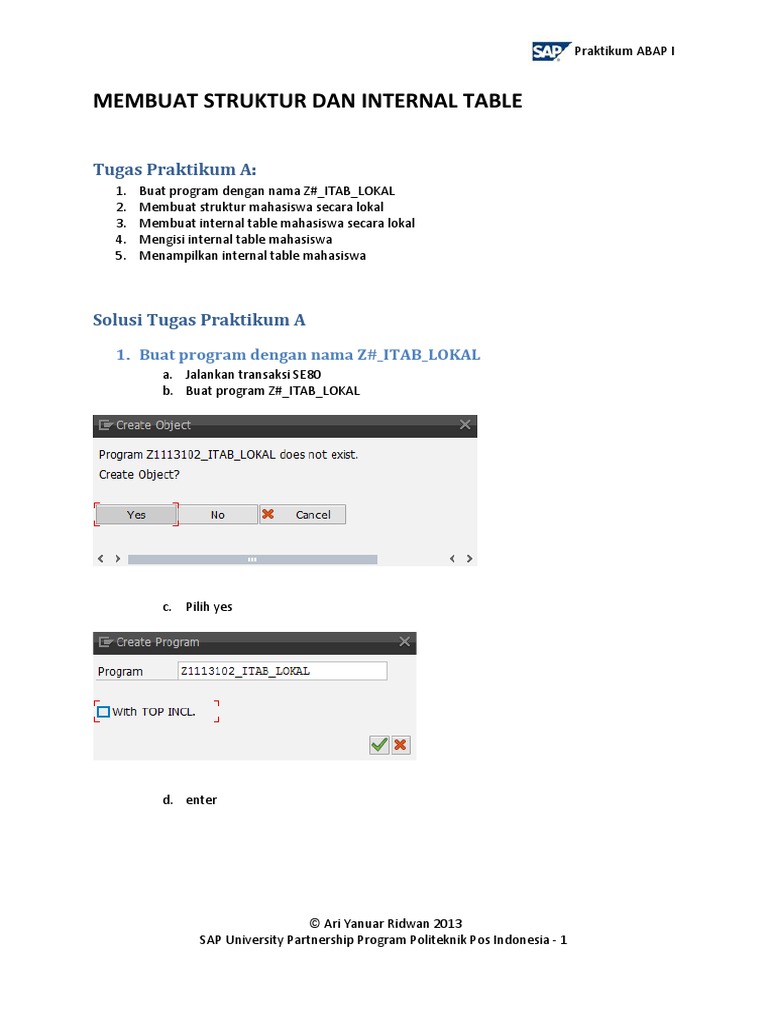 SAP Praktikum ABAP I

MEMBUAT STRUKTUR DAN INTERNAL TABLE

Tugas Praktikum A:

1. Buat program dengan nama Z#_ITAB_LOKAL
2. Membuat struktur mahasiswa secara lokal
3. Membuat internal table mahasiswa secara lokal
4. Mengisi internal table mahasiswa
5. Menampilkan internal table mahasiswa

Solusi Tugas Praktikum A

1. Buat program dengan nama Z#_ITAB_LOKAL

a. Jalankan transaksi SE80
b. Buat program Z#_ITAB_LOKAL

Create Object

Program Z1113102_ITAB_LOKAL does not exist.
Create Object?

Yes No Cancel

c. Pilih yes

Create Program

Program Z1113102_ITAB_LOKAL

With TOP INCL.

d. enter

© Ari Yanuar Ridwan 2013
SAP University Partnership Program Politeknik Pos Indonesia - 1