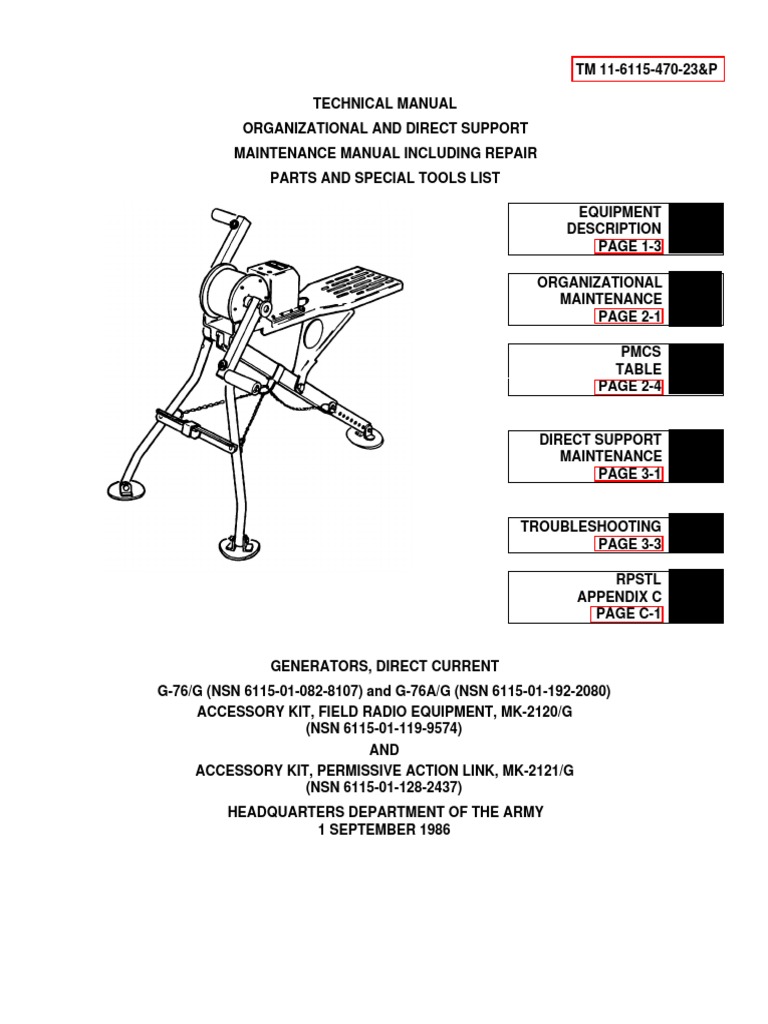 TM 11-6115-470-23&P

TECHNICAL MANUAL
ORGANIZATIONAL AND DIRECT SUPPORT
MAINTENANCE MANUAL INCLUDING REPAIR
PARTS AND SPECIAL TOOLS LIST

EQUIPMENT
DESCRIPTION
PAGE 1-3

ORGANIZATIONAL
MAINTENANCE
PAGE 2-1

PMCS
TABLE
PAGE 2-4

DIRECT SUPPORT
MAINTENANCE
PAGE 3-1

TROUBLESHOOTING
PAGE 3-3

RPSTL
APPENDIX C
PAGE C-1

GENERATORS, DIRECT CURRENT
G-76/G (NSN 6115-01-082-8107) and G-76A/G (NSN 6115-01-192-2080)
ACCESSORY KIT, FIELD RADIO EQUIPMENT, MK-2120/G
(NSN 6115-01-119-9574)
AND
ACCESSORY KIT, PERMISSIVE ACTION LINK, MK-2121/G
(NSN 6115-01-128-2437)
HEADQUARTERS DEPARTMENT OF THE ARMY
1 SEPTEMBER 1986