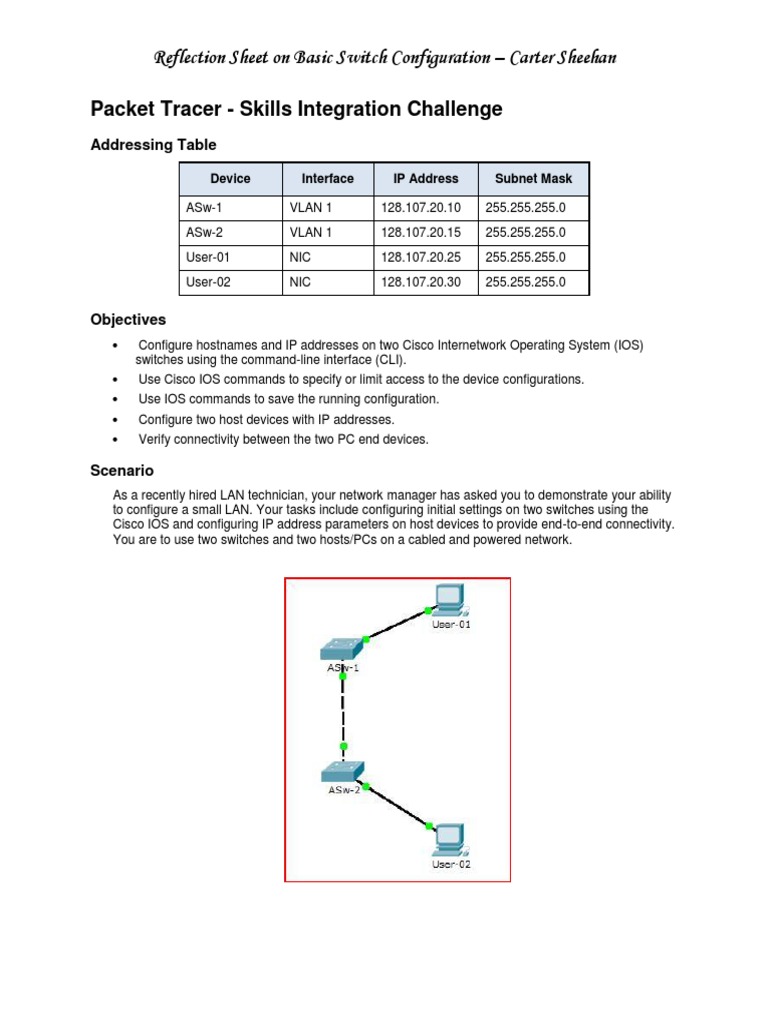 Reflection Sheet on Basic Switch Configuration – Carter Sheehan

Packet Tracer - Skills Integration Challenge

Addressing Table

| Device | Interface | IP Address | Subnet Mask |
|---|---|---|---|
| ASw-1 | VLAN 1 | 128.107.20.10 | 255.255.255.0 |
| ASw-2 | VLAN 1 | 128.107.20.15 | 255.255.255.0 |
| User-01 | NIC | 128.107.20.25 | 255.255.255.0 |
| User-02 | NIC | 128.107.20.30 | 255.255.255.0 |

Objectives

• Configure hostnames and IP addresses on two Cisco Internetwork Operating System (IOS) switches using the command-line interface (CLI).
• Use Cisco IOS commands to specify or limit access to the device configurations.
• Use IOS commands to save the running configuration.
• Configure two host devices with IP addresses.
• Verify connectivity between the two PC end devices.

Scenario

As a recently hired LAN technician, your network manager has asked you to demonstrate your ability to configure a small LAN. Your tasks include configuring initial settings on two switches using the Cisco IOS and configuring IP address parameters on host devices to provide end-to-end connectivity. You are to use two switches and two hosts/PCs on a cabled and powered network.

User-01
ASw-1
ASw-2
User-02