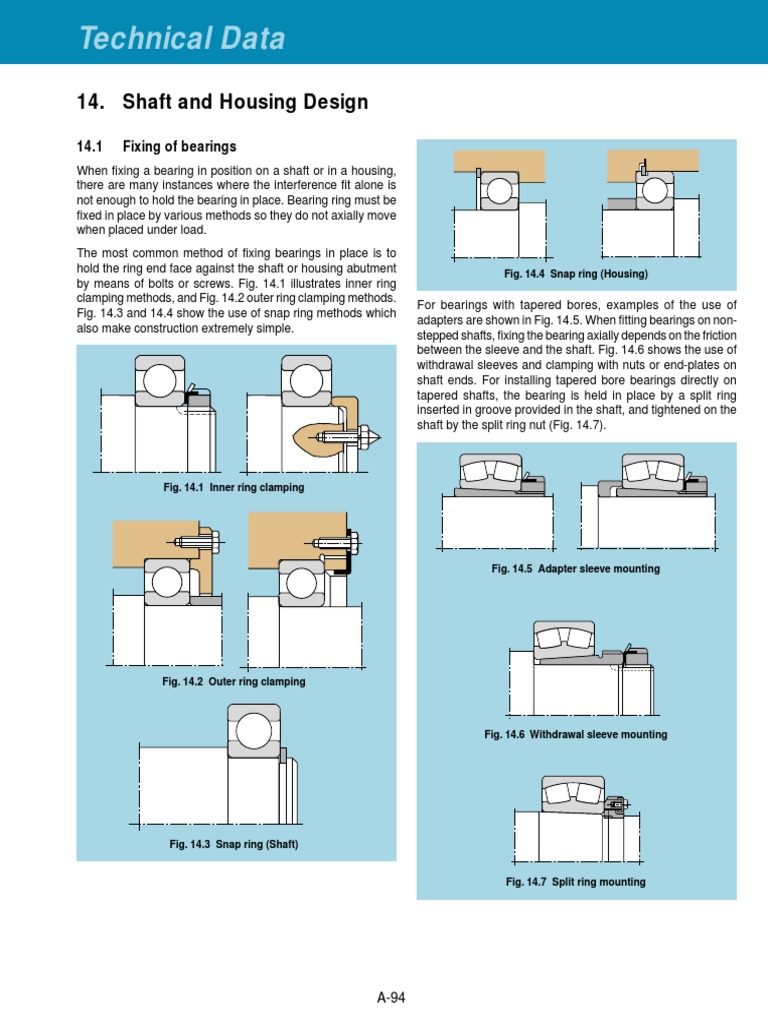 Technical Data

14. Shaft and Housing Design

14.1 Fixing of bearings

When fixing a bearing in position on a shaft or in a housing, there are many instances where the interference fit alone is not enough to hold the bearing in place. Bearing ring must be fixed in place by various methods so they do not axially move when placed under load.

The most common method of fixing bearings in place is to hold the ring end face against the shaft or housing abutment by means of bolts or screws. Fig. 14.1 illustrates inner ring clamping methods, and Fig. 14.2 outer ring clamping methods. Fig. 14.3 and 14.4 show the use of snap ring methods which also make construction extremely simple.

Fig. 14.1 Inner ring clamping

Fig. 14.2 Outer ring clamping

Fig. 14.3 Snap ring (Shaft)

Fig. 14.4 Snap ring (Housing)

For bearings with tapered bores, examples of the use of adapters are shown in Fig. 14.5. When fitting bearings on non-stepped shafts, fixing the bearing axially depends on the friction between the sleeve and the shaft. Fig. 14.6 shows the use of withdrawal sleeves and clamping with nuts or end-plates on shaft ends. For installing tapered bore bearings directly on tapered shafts, the bearing is held in place by a split ring inserted in groove provided in the shaft, and tightened on the shaft by the split ring nut (Fig. 14.7).

Fig. 14.5 Adapter sleeve mounting

Fig. 14.6 Withdrawal sleeve mounting

Fig. 14.7 Split ring mounting

A-94