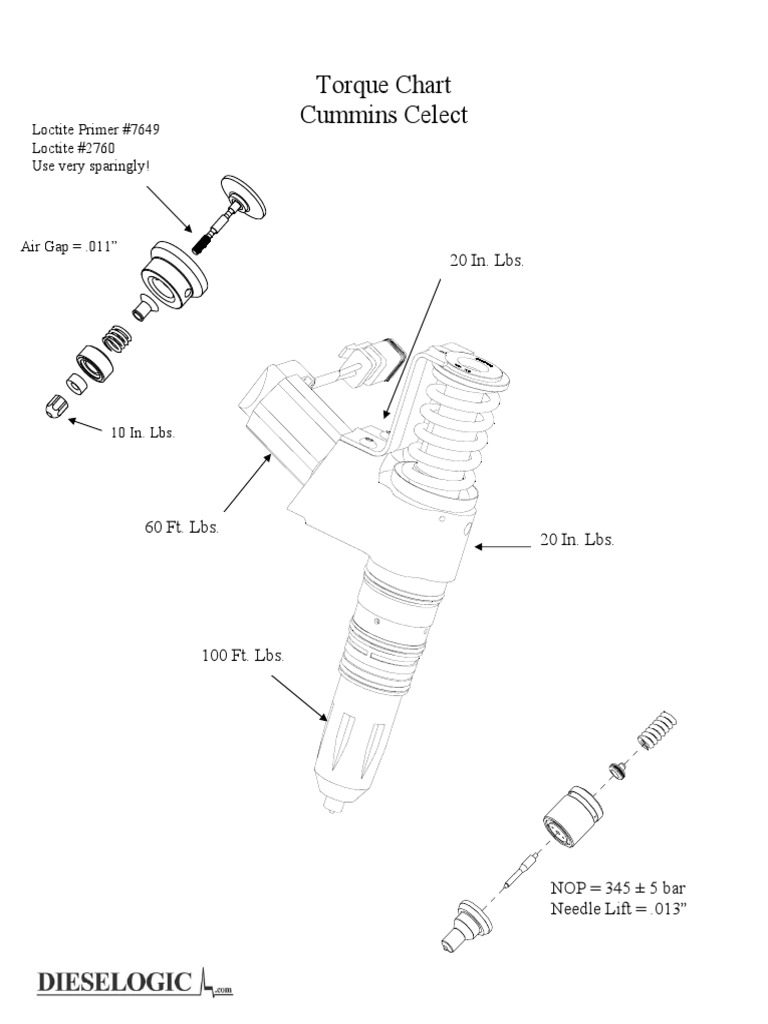 Torque Chart
Cummins Celect

Loctite Primer #7649
Loctite #2760
Use very sparingly!

Air Gap = .011"

20 In. Lbs.

10 In. Lbs.

60 Ft. Lbs.

20 In. Lbs.

100 Ft. Lbs.

NOP = 345 ± 5 bar
Needle Lift = .013"

DIESELOGIC .com