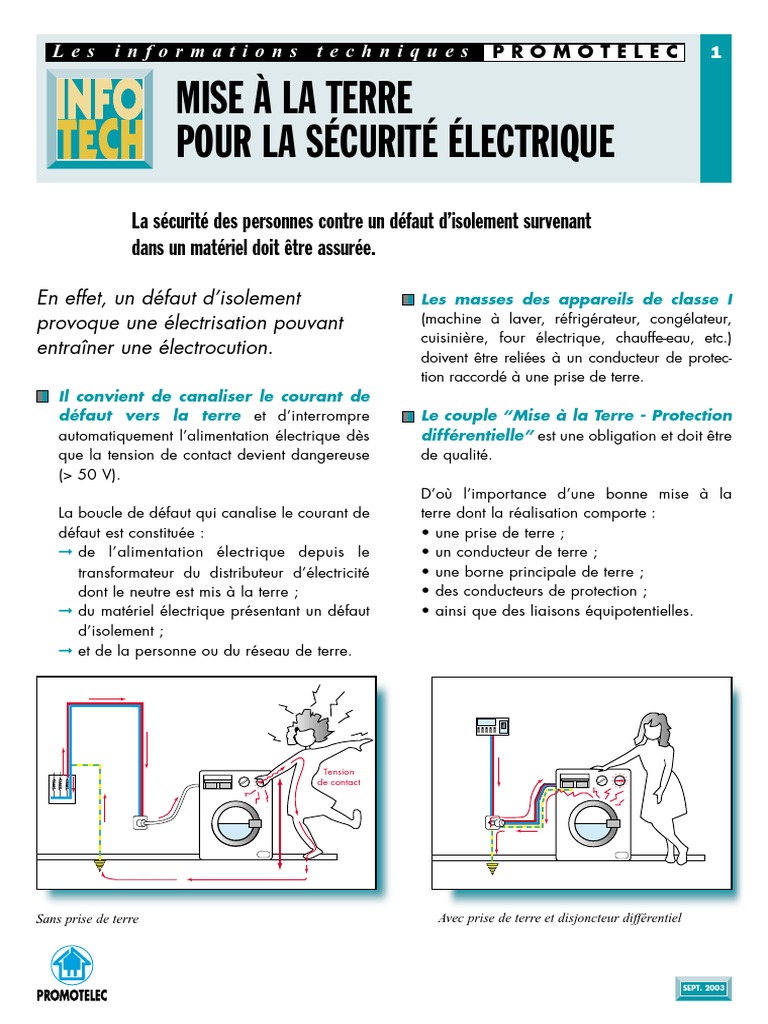 Les informations techniques PROMOTELEC

1

INFO TECH

MISE À LA TERRE POUR LA SÉCURITÉ ÉLECTRIQUE

La sécurité des personnes contre un défaut d'isolement survenant dans un matériel doit être assurée.

En effet, un défaut d'isolement provoque une électrisation pouvant entraîner une électrocution.

Il convient de canaliser le courant de défaut vers la terre et d'interrompre automatiquement l'alimentation électrique dès que la tension de contact devient dangereuse (> 50 V).

La boucle de défaut qui canalise le courant de défaut est constituée :
→ de l'alimentation électrique depuis le transformateur du distributeur d'électricité dont le neutre est mis à la terre ;
→ du matériel électrique présentant un défaut d'isolement ;
→ et de la personne ou du réseau de terre.

Les masses des appareils de classe I (machine à laver, réfrigérateur, congélateur, cuisinière, four électrique, chauffe-eau, etc.) doivent être reliées à un conducteur de protection raccordé à une prise de terre.

Le couple "Mise à la Terre - Protection différentielle" est une obligation et doit être de qualité.

D'où l'importance d'une bonne mise à la terre dont la réalisation comporte :
• une prise de terre ;
• un conducteur de terre ;
• une borne principale de terre ;
• des conducteurs de protection ;
• ainsi que des liaisons équipotentielles.

Tension de contact

Sans prise de terre

Avec prise de terre et disjoncteur différentiel

PROMOTELEC

SEPT. 2003