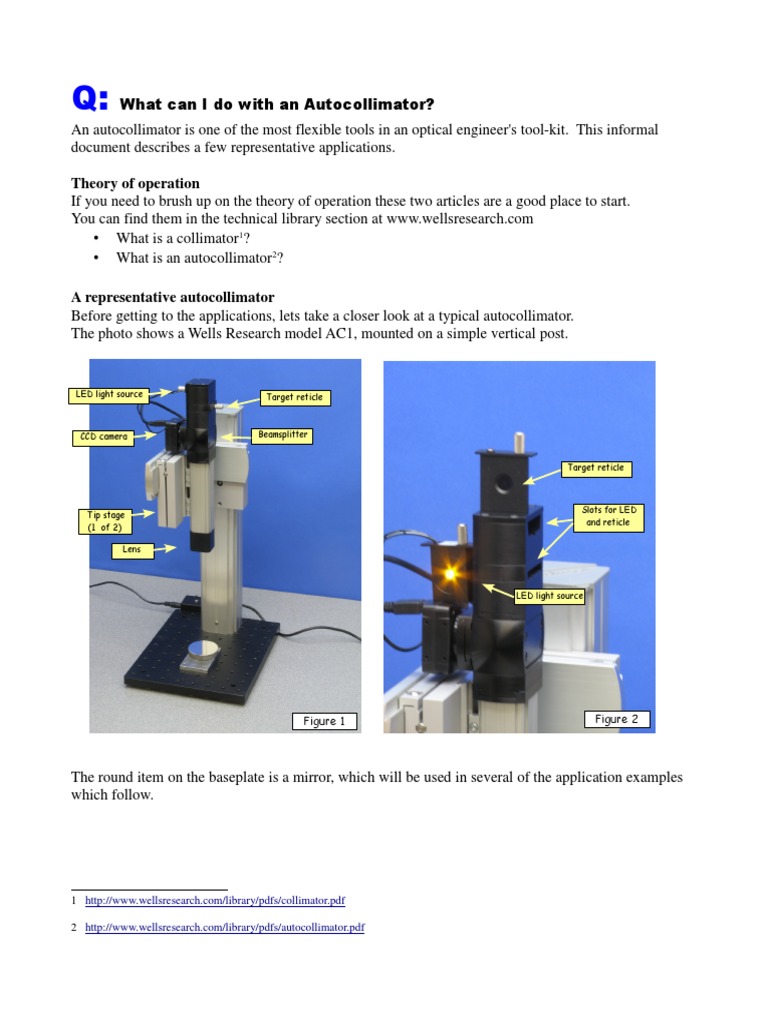 Q: What can I do with an Autocollimator?

An autocollimator is one of the most flexible tools in an optical engineer's tool-kit. This informal document describes a few representative applications.

Theory of operation
If you need to brush up on the theory of operation these two articles are a good place to start. You can find them in the technical library section at www.wellsresearch.com
• What is a collimator$^1$?
• What is an autocollimator$^2$?

A representative autocollimator
Before getting to the applications, lets take a closer look at a typical autocollimator. The photo shows a Wells Research model AC1, mounted on a simple vertical post.

LED light source
Target reticle
CCD camera
Beamsplitter
Tip stage (1 of 2)
Lens
Figure 1

Target reticle
Slots for LED and reticle
LED light source
Figure 2

The round item on the baseplate is a mirror, which will be used in several of the application examples which follow.

1 http://www.wellsresearch.com/library/pdfs/collimator.pdf

2 http://www.wellsresearch.com/library/pdfs/autocollimator.pdf