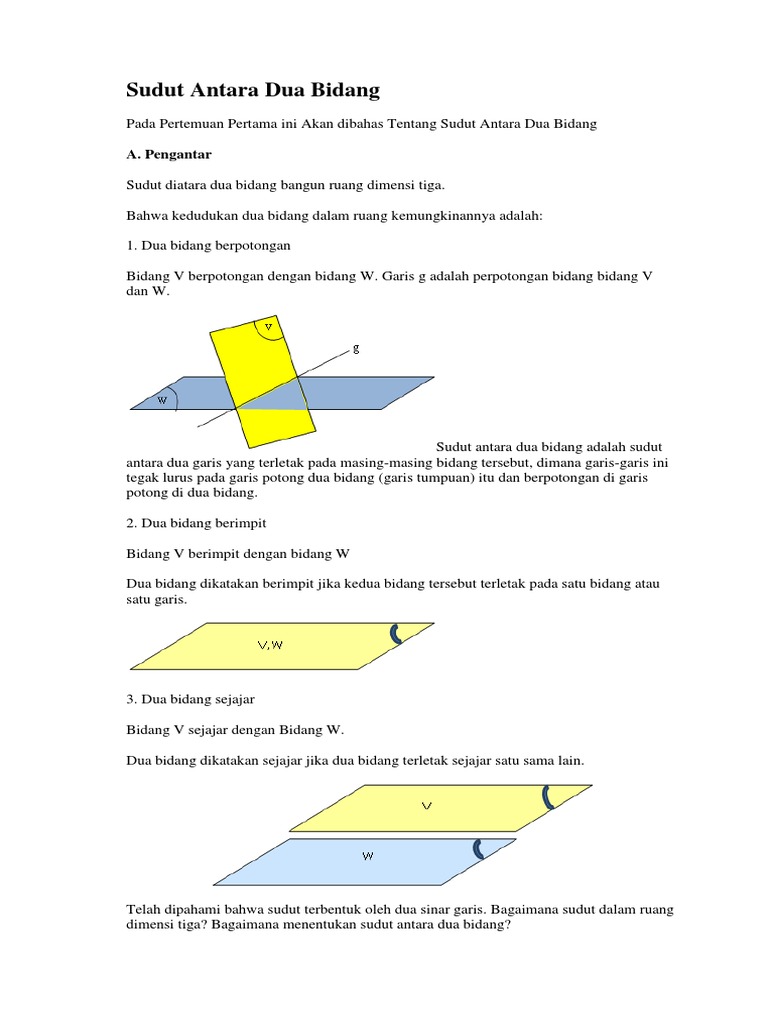 Sudut Antara Dua Bidang

Pada Pertemuan Pertama ini Akan dibahas Tentang Sudut Antara Dua Bidang

A. Pengantar

Sudut diatara dua bidang bangun ruang dimensi tiga.

Bahwa kedudukan dua bidang dalam ruang kemungkinannya adalah:

1. Dua bidang berpotongan

Bidang V berpotongan dengan bidang W. Garis g adalah perpotongan bidang bidang V dan W.

V

g

W

Sudut antara dua bidang adalah sudut antara dua garis yang terletak pada masing-masing bidang tersebut, dimana garis-garis ini tegak lurus pada garis potong dua bidang (garis tumpuan) itu dan berpotongan di garis potong di dua bidang.

2. Dua bidang berimpit

Bidang V berimpit dengan bidang W

Dua bidang dikatakan berimpit jika kedua bidang tersebut terletak pada satu bidang atau satu garis.

V,W

3. Dua bidang sejajar

Bidang V sejajar dengan Bidang W.

Dua bidang dikatakan sejajar jika dua bidang terletak sejajar satu sama lain.

V

W

Telah dipahami bahwa sudut terbentuk oleh dua sinar garis. Bagaimana sudut dalam ruang dimensi tiga? Bagaimana menentukan sudut antara dua bidang?