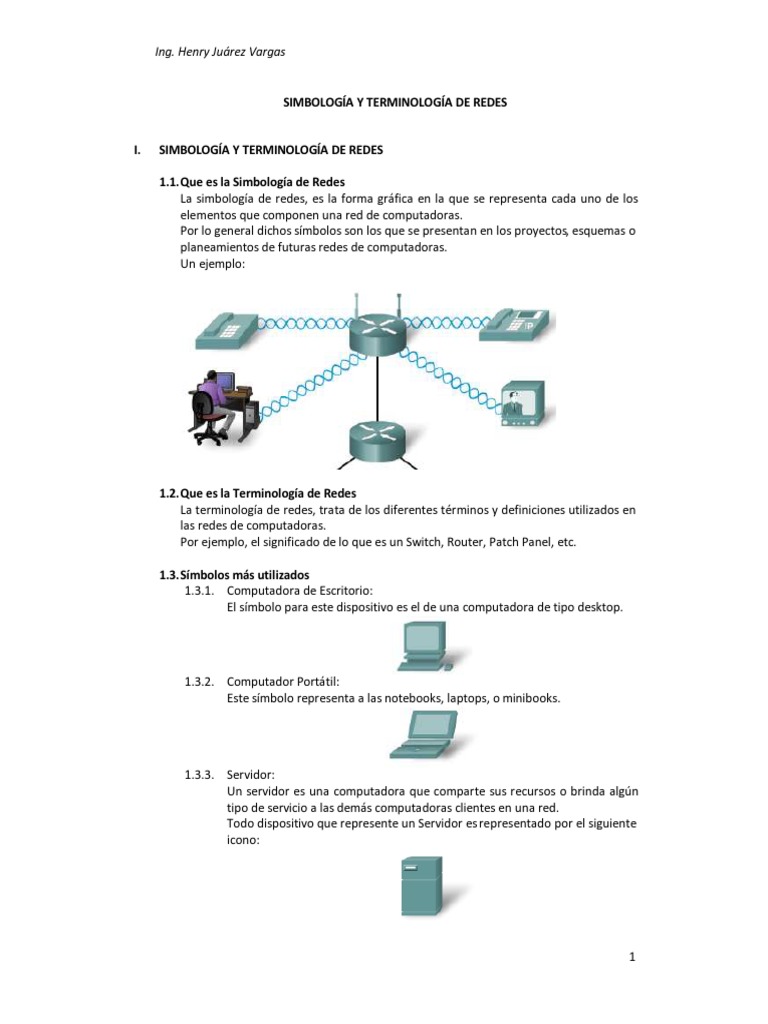 Ing. Henry Juárez Vargas

SIMBOLOGÍA Y TERMINOLOGÍA DE REDES

I. SIMBOLOGÍA Y TERMINOLOGÍA DE REDES

1.1. Que es la Simbología de Redes
La simbología de redes, es la forma gráfica en la que se representa cada uno de los elementos que componen una red de computadoras.
Por lo general dichos símbolos son los que se presentan en los proyectos, esquemas o planeamientos de futuras redes de computadoras.
Un ejemplo:

IP

1.2. Que es la Terminología de Redes
La terminología de redes, trata de los diferentes términos y definiciones utilizados en las redes de computadoras.
Por ejemplo, el significado de lo que es un Switch, Router, Patch Panel, etc.

1.3. Símbolos más utilizados
1.3.1. Computadora de Escritorio:
El símbolo para este dispositivo es el de una computadora de tipo desktop.

1.3.2. Computador Portátil:
Este símbolo representa a las notebooks, laptops, o minibooks.

1.3.3. Servidor:
Un servidor es una computadora que comparte sus recursos o brinda algún tipo de servicio a las demás computadoras clientes en una red.
Todo dispositivo que represente un Servidor es representado por el siguiente icono:

1