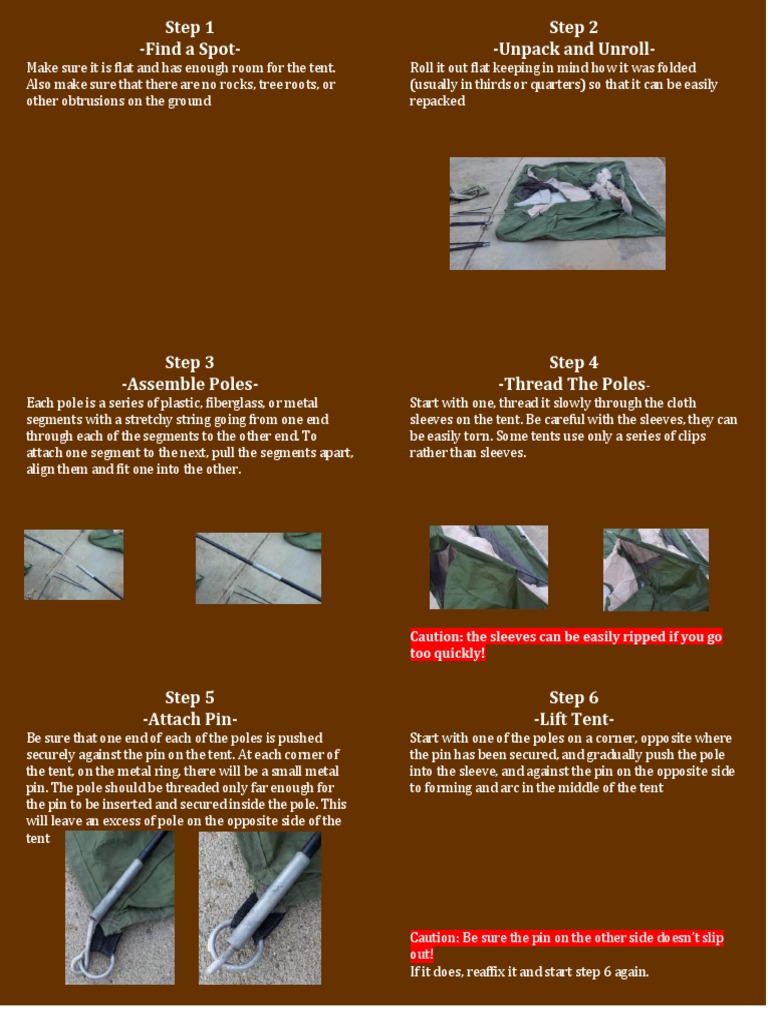 Step 1
-Find a Spot-
Make sure it is flat and has enough room for the tent. Also make sure that there are no rocks, tree roots, or other obtrusions on the ground

Step 2
-Unpack and Unroll-
Roll it out flat keeping in mind how it was folded (usually in thirds or quarters) so that it can be easily repacked

Step 3
-Assemble Poles-
Each pole is a series of plastic, fiberglass, or metal segments with a stretchy string going from one end through each of the segments to the other end. To attach one segment to the next, pull the segments apart, align them and fit one into the other.

Step 4
-Thread The Poles-
Start with one, thread it slowly through the cloth sleeves on the tent. Be careful with the sleeves, they can be easily torn. Some tents use only a series of clips rather than sleeves.

Caution: the sleeves can be easily ripped if you go too quickly!

Step 5
-Attach Pin-
Be sure that one end of each of the poles is pushed securely against the pin on the tent. At each corner of the tent, on the metal ring, there will be a small metal pin. The pole should be threaded only far enough for the pin to be inserted and secured inside the pole. This will leave an excess of pole on the opposite side of the tent

Step 6
-Lift Tent-
Start with one of the poles on a corner, opposite where the pin has been secured, and gradually push the pole into the sleeve, and against the pin on the opposite side to forming and arc in the middle of the tent

Caution: Be sure the pin on the other side doesn't slip out!
If it does, reaffix it and start step 6 again.