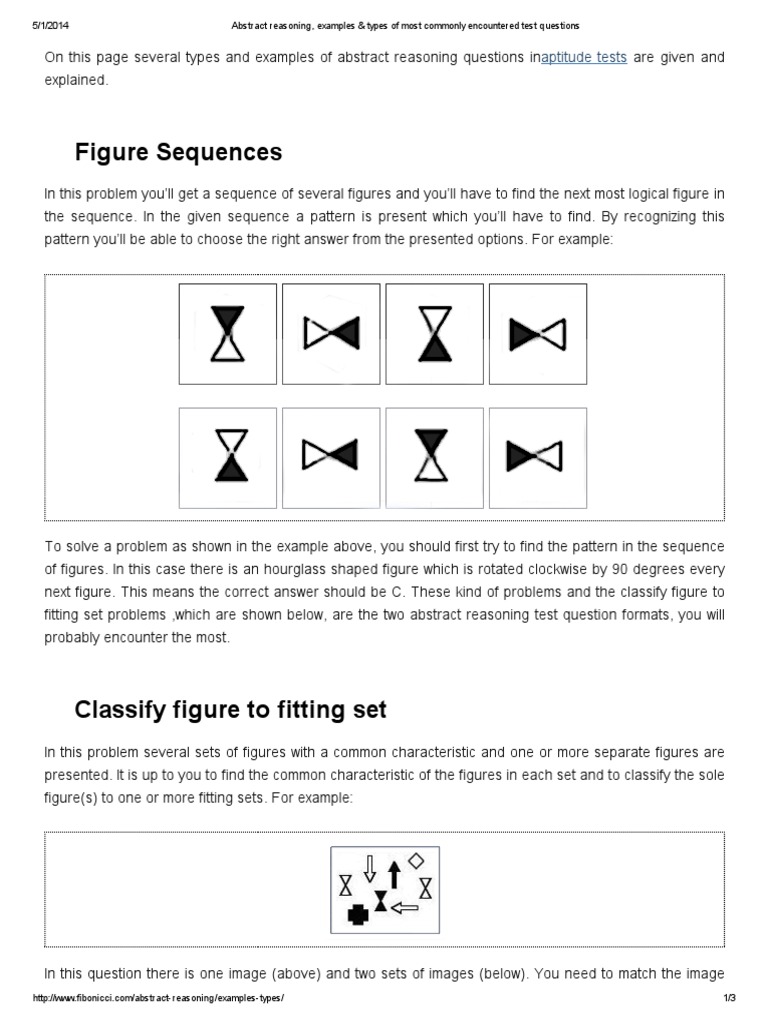 5/1/2014 Abstract reasoning, examples & types of most commonly encountered test questions

On this page several types and examples of abstract reasoning questions inaptitude tests are given and explained.

Figure Sequences

In this problem you'll get a sequence of several figures and you'll have to find the next most logical figure in the sequence. In the given sequence a pattern is present which you'll have to find. By recognizing this pattern you'll be able to choose the right answer from the presented options. For example:

To solve a problem as shown in the example above, you should first try to find the pattern in the sequence of figures. In this case there is an hourglass shaped figure which is rotated clockwise by 90 degrees every next figure. This means the correct answer should be C. These kind of problems and the classify figure to fitting set problems ,which are shown below, are the two abstract reasoning test question formats, you will probably encounter the most.

Classify figure to fitting set

In this problem several sets of figures with a common characteristic and one or more separate figures are presented. It is up to you to find the common characteristic of the figures in each set and to classify the sole figure(s) to one or more fitting sets. For example:

In this question there is one image (above) and two sets of images (below). You need to match the image

http://www.fibonicci.com/abstract-reasoning/examples-types/ 1/3