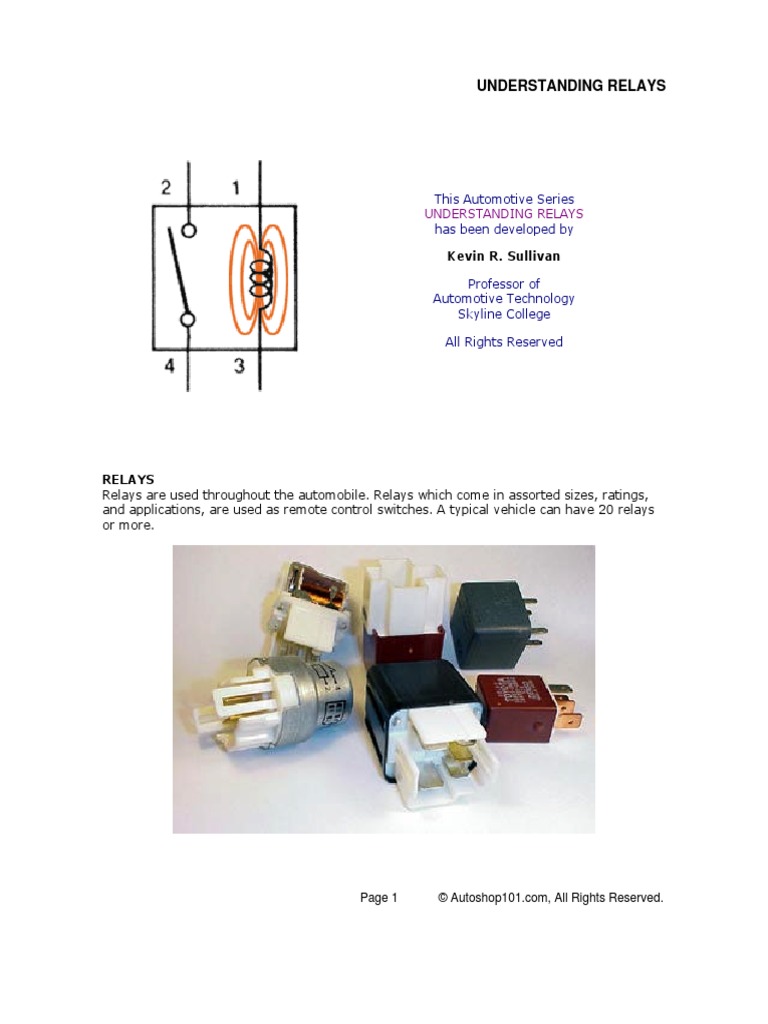 UNDERSTANDING RELAYS

2 1

4 3

This Automotive Series
UNDERSTANDING RELAYS
has been developed by

Kevin R. Sullivan

Professor of
Automotive Technology
Skyline College

All Rights Reserved

RELAYS
Relays are used throughout the automobile. Relays which come in assorted sizes, ratings, and applications, are used as remote control switches. A typical vehicle can have 20 relays or more.

Page 1 © Autoshop101.com, All Rights Reserved.