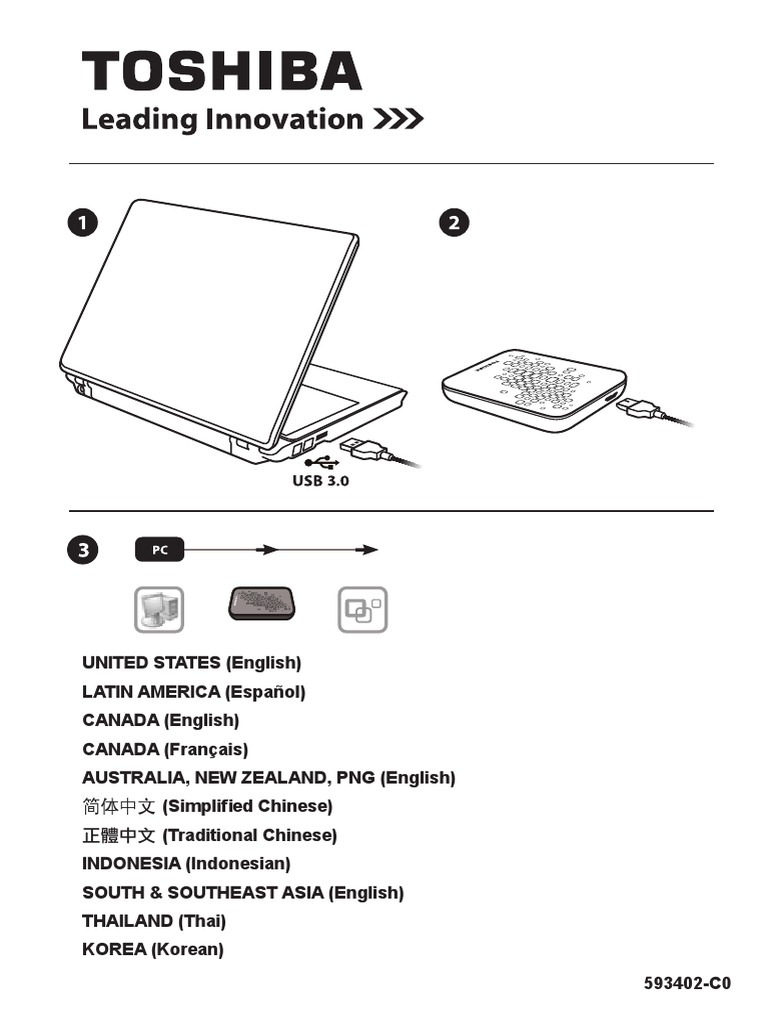 TOSHIBA
Leading Innovation >>>

1

2

USB 3.0

3 PC

UNITED STATES (English)
LATIN AMERICA (Español)
CANADA (English)
CANADA (Français)
AUSTRALIA, NEW ZEALAND, PNG (English)
简体中文 (Simplified Chinese)
正體中文 (Traditional Chinese)
INDONESIA (Indonesian)
SOUTH & SOUTHEAST ASIA (English)
THAILAND (Thai)
KOREA (Korean)

593402-C0