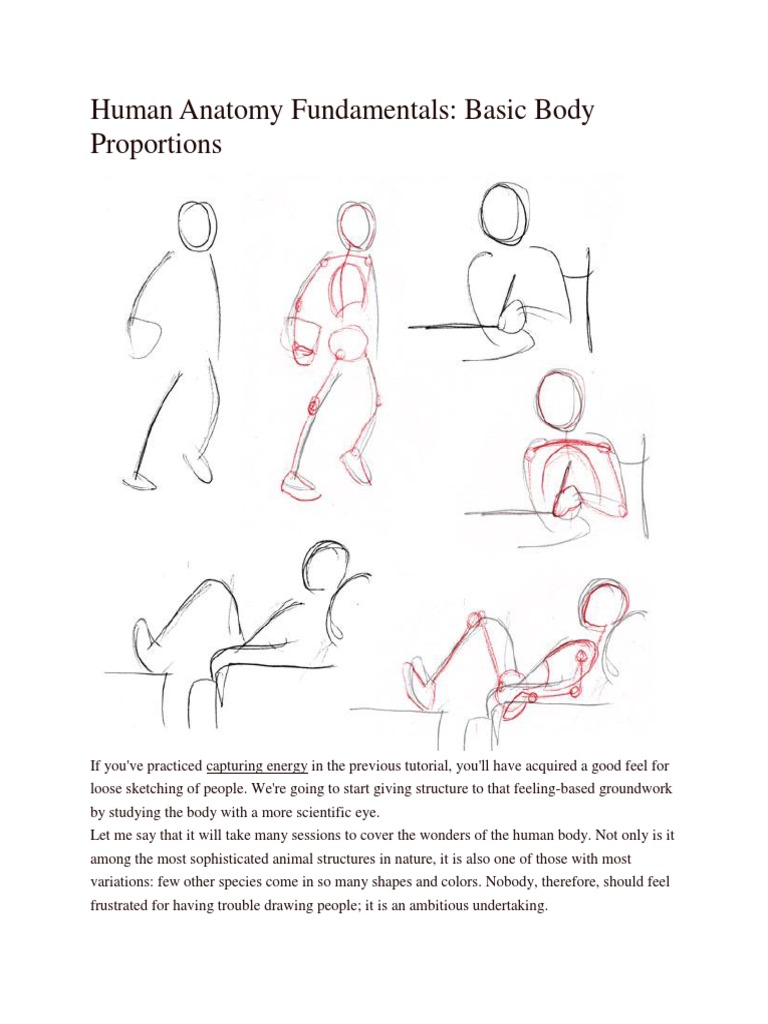 Human Anatomy Fundamentals: Basic Body Proportions

If you've practiced capturing energy in the previous tutorial, you'll have acquired a good feel for loose sketching of people. We're going to start giving structure to that feeling-based groundwork by studying the body with a more scientific eye.
Let me say that it will take many sessions to cover the wonders of the human body. Not only is it among the most sophisticated animal structures in nature, it is also one of those with most variations: few other species come in so many shapes and colors. Nobody, therefore, should feel frustrated for having trouble drawing people; it is an ambitious undertaking.