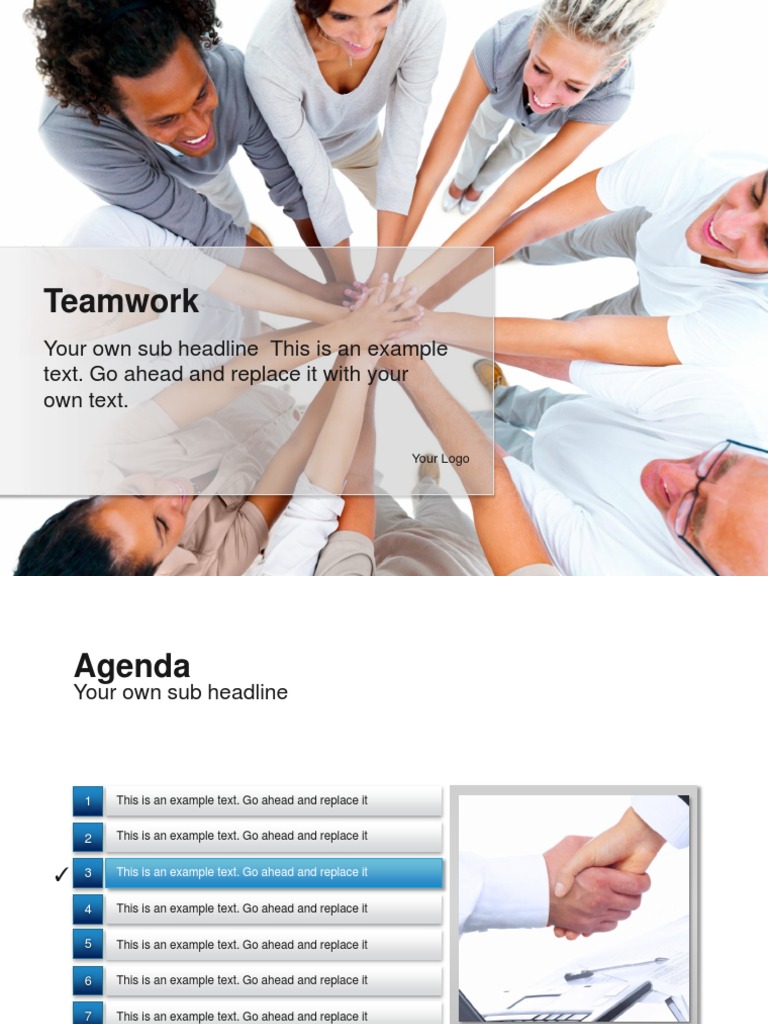 Teamwork

Your own sub headline This is an example text. Go ahead and replace it with your own text.

Your Logo

Agenda
Your own sub headline

1 This is an example text. Go ahead and replace it
2 This is an example text. Go ahead and replace it
✓ 3 This is an example text. Go ahead and replace it
4 This is an example text. Go ahead and replace it
5 This is an example text. Go ahead and replace it
6 This is an example text. Go ahead and replace it
7 This is an example text. Go ahead and replace it