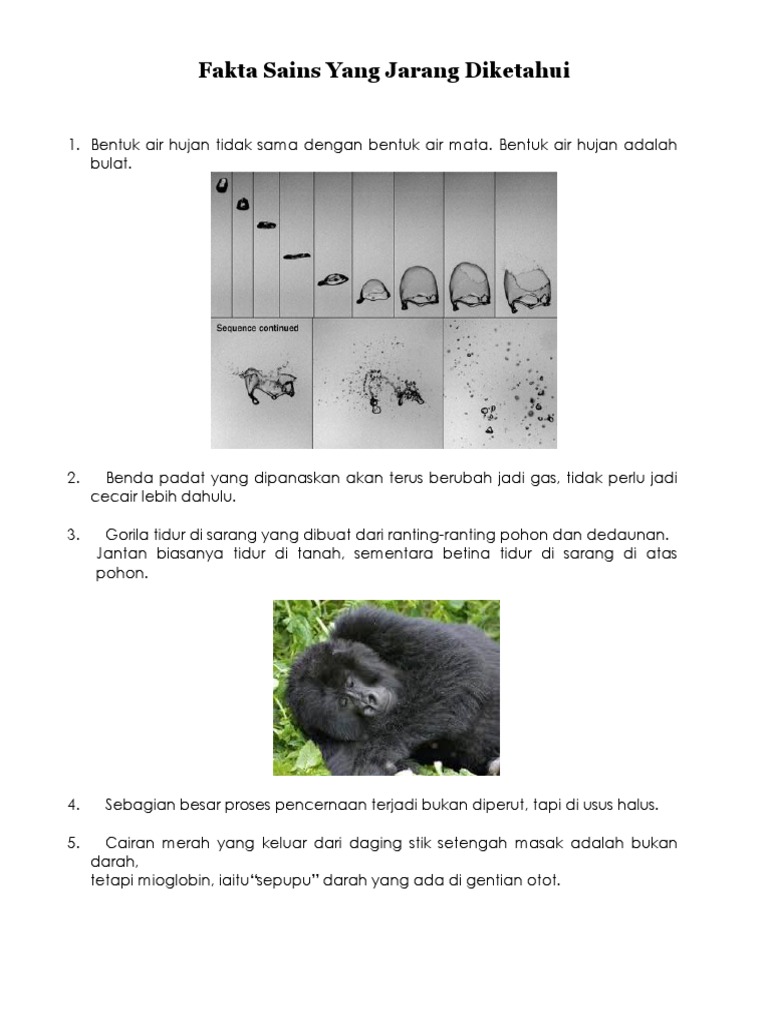 Fakta Sains Yang Jarang Diketahui

1. Bentuk air hujan tidak sama dengan bentuk air mata. Bentuk air hujan adalah bulat.

Sequence continued

2. Benda padat yang dipanaskan akan terus berubah jadi gas, tidak perlu jadi cecair lebih dahulu.

3. Gorila tidur di sarang yang dibuat dari ranting-ranting pohon dan dedaunan. Jantan biasanya tidur di tanah, sementara betina tidur di sarang di atas pohon.

4. Sebagian besar proses pencernaan terjadi bukan diperut, tapi di usus halus.

5. Cairan merah yang keluar dari daging stik setengah masak adalah bukan darah,
tetapi mioglobin, iaitu“sepupu” darah yang ada di gentian otot.