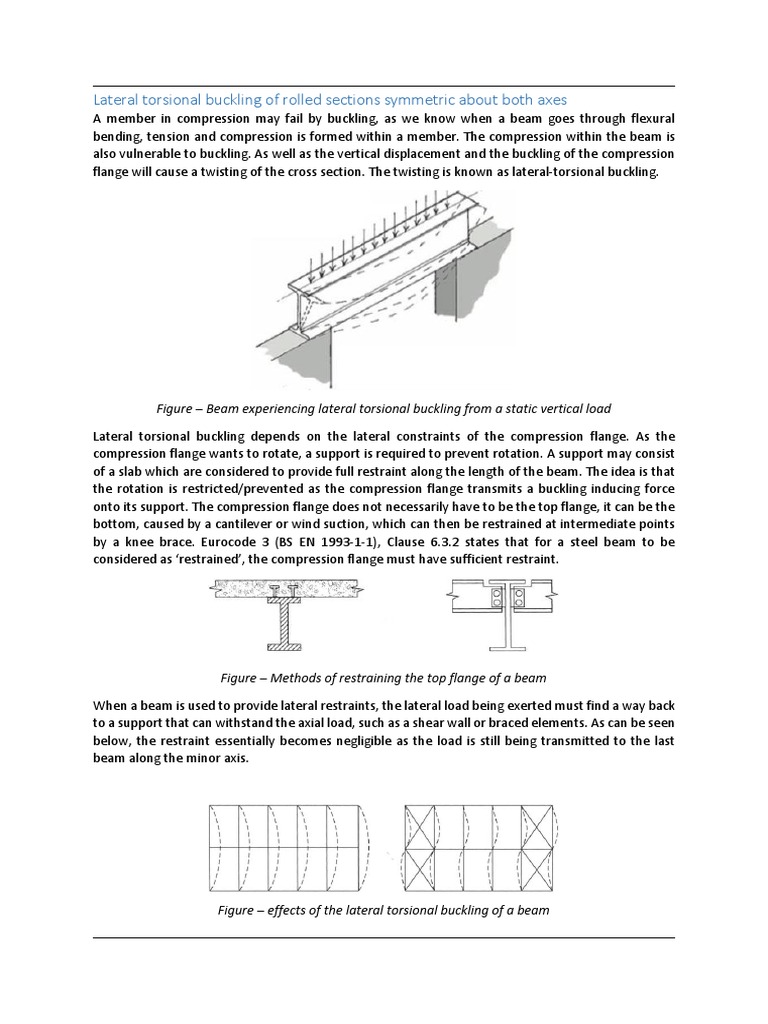 Lateral torsional buckling of rolled sections symmetric about both axes

A member in compression may fail by buckling, as we know when a beam goes through flexural bending, tension and compression is formed within a member. The compression within the beam is also vulnerable to buckling. As well as the vertical displacement and the buckling of the compression flange will cause a twisting of the cross section. The twisting is known as lateral-torsional buckling.

Figure – Beam experiencing lateral torsional buckling from a static vertical load

Lateral torsional buckling depends on the lateral constraints of the compression flange. As the compression flange wants to rotate, a support is required to prevent rotation. A support may consist of a slab which are considered to provide full restraint along the length of the beam. The idea is that the rotation is restricted/prevented as the compression flange transmits a buckling inducing force onto its support. The compression flange does not necessarily have to be the top flange, it can be the bottom, caused by a cantilever or wind suction, which can then be restrained at intermediate points by a knee brace. Eurocode 3 (BS EN 1993-1-1), Clause 6.3.2 states that for a steel beam to be considered as 'restrained', the compression flange must have sufficient restraint.

Figure – Methods of restraining the top flange of a beam

When a beam is used to provide lateral restraints, the lateral load being exerted must find a way back to a support that can withstand the axial load, such as a shear wall or braced elements. As can be seen below, the restraint essentially becomes negligible as the load is still being transmitted to the last beam along the minor axis.

Figure – effects of the lateral torsional buckling of a beam