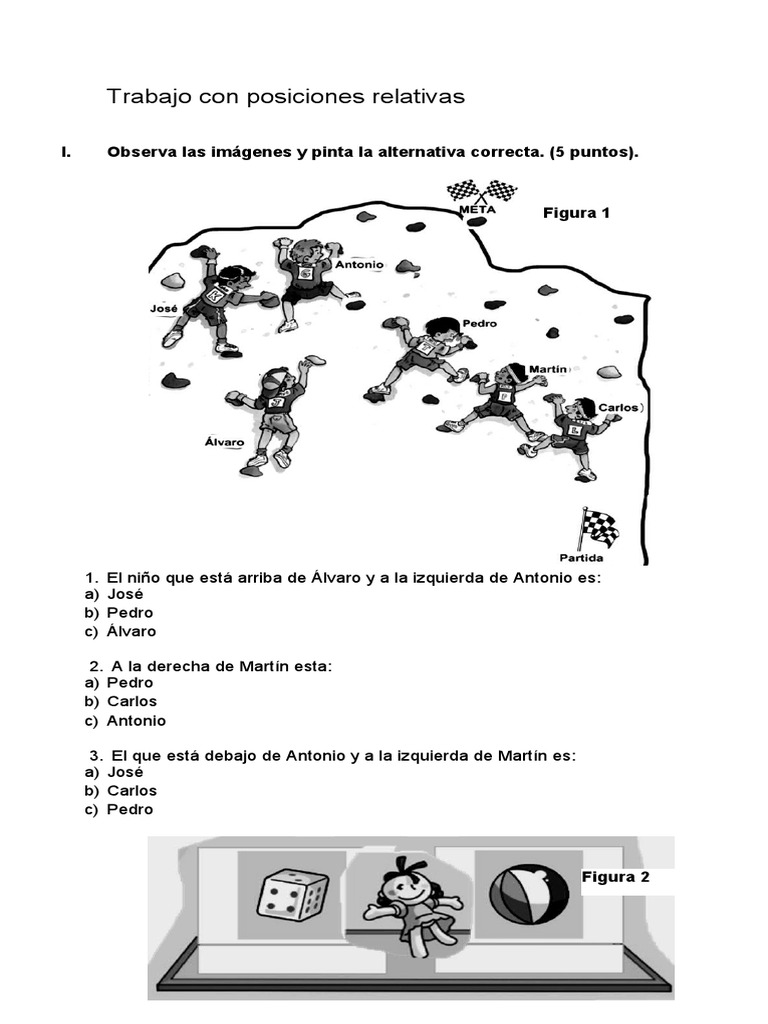 Trabajo con posiciones relativas

I. Observa las imágenes y pinta la alternativa correcta. (5 puntos).

META

Figura 1

Antonio

José

Pedro

Martín

Carlos

Álvaro

Partida

1. El niño que está arriba de Álvaro y a la izquierda de Antonio es:
a) José
b) Pedro
c) Álvaro

2. A la derecha de Martín esta:
a) Pedro
b) Carlos
c) Antonio

3. El que está debajo de Antonio y a la izquierda de Martín es:
a) José
b) Carlos
c) Pedro

Figura 2