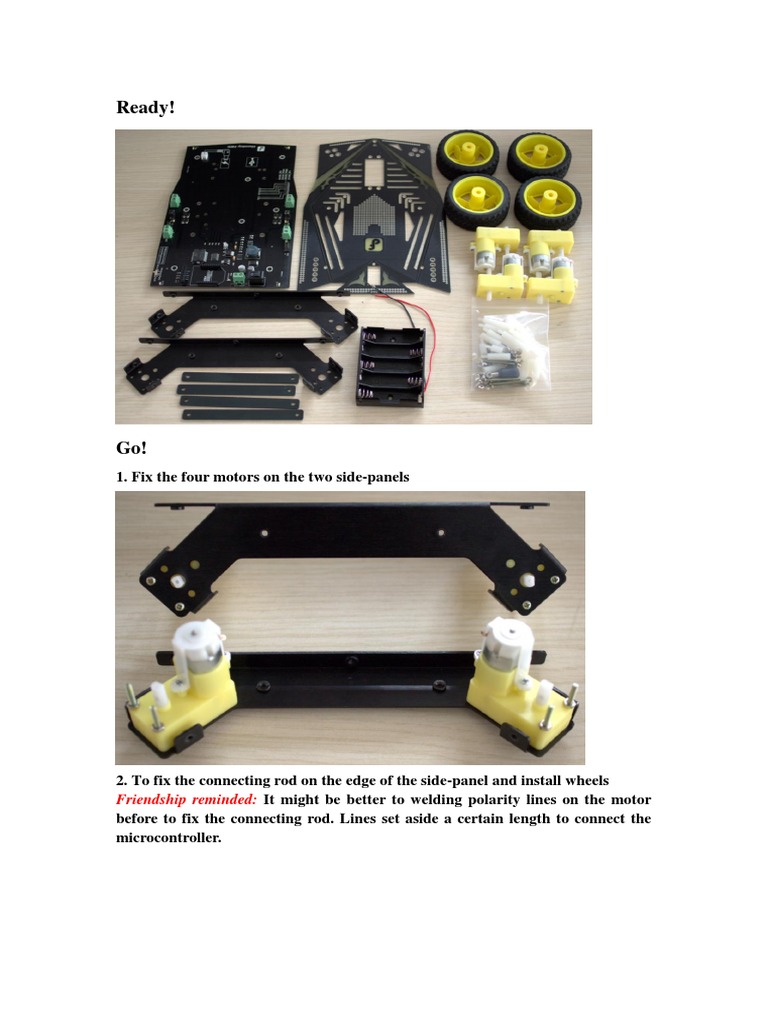 Ready!

Go!

1. Fix the four motors on the two side-panels

2. To fix the connecting rod on the edge of the side-panel and install wheels
Friendship reminded: It might be better to welding polarity lines on the motor before to fix the connecting rod. Lines set aside a certain length to connect the microcontroller.