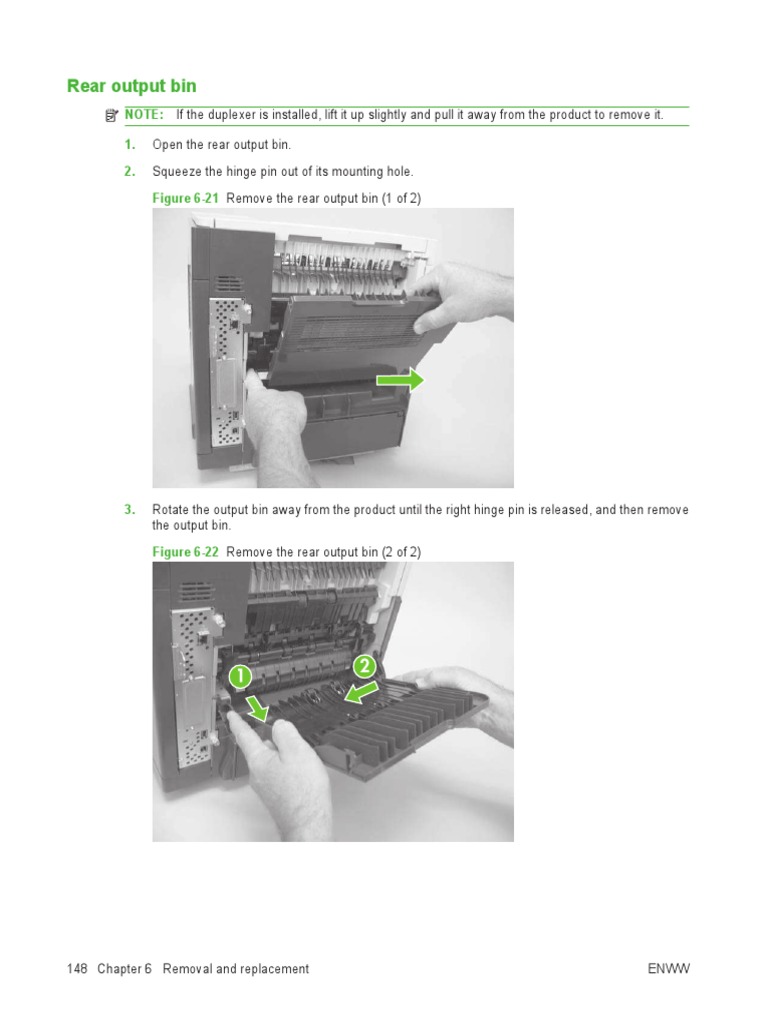 Rear output bin

NOTE: If the duplexer is installed, lift it up slightly and pull it away from the product to remove it.

1. Open the rear output bin.

2. Squeeze the hinge pin out of its mounting hole.

Figure 6-21 Remove the rear output bin (1 of 2)

3. Rotate the output bin away from the product until the right hinge pin is released, and then remove the output bin.

Figure 6-22 Remove the rear output bin (2 of 2)

1

2

148 Chapter 6 Removal and replacement ENWW