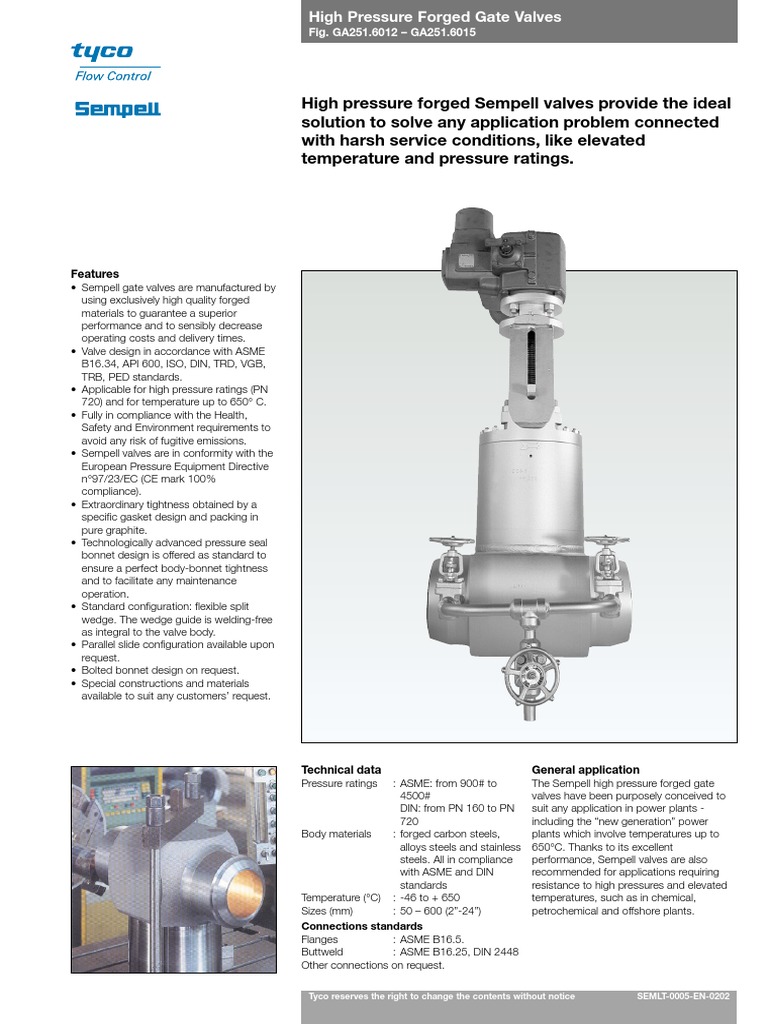 High Pressure Forged Gate Valves
Fig. GA251.6012 – GA251.6015

tyco
Flow Control

Sempell

High pressure forged Sempell valves provide the ideal solution to solve any application problem connected with harsh service conditions, like elevated temperature and pressure ratings.

Features
• Sempell gate valves are manufactured by using exclusively high quality forged materials to guarantee a superior performance and to sensibly decrease operating costs and delivery times.
• Valve design in accordance with ASME B16.34, API 600, ISO, DIN, TRD, VGB, TRB, PED standards.
• Applicable for high pressure ratings (PN 720) and for temperature up to 650° C.
• Fully in compliance with the Health, Safety and Environment requirements to avoid any risk of fugitive emissions.
• Sempell valves are in conformity with the European Pressure Equipment Directive n°97/23/EC (CE mark 100% compliance).
• Extraordinary tightness obtained by a specific gasket design and packing in pure graphite.
• Technologically advanced pressure seal bonnet design is offered as standard to ensure a perfect body-bonnet tightness and to facilitate any maintenance operation.
• Standard configuration: flexible split wedge. The wedge guide is welding-free as integral to the valve body.
• Parallel slide configuration available upon request.
• Bolted bonnet design on request.
• Special constructions and materials available to suit any customers' request.

Technical data
Pressure ratings : ASME: from 900# to 4500#
DIN: from PN 160 to PN 720
Body materials : forged carbon steels, alloys steels and stainless steels. All in compliance with ASME and DIN standards
Temperature (°C) : -46 to + 650
Sizes (mm) : 50 – 600 (2"-24")
Connections standards
Flanges : ASME B16.5.
Buttweld : ASME B16.25, DIN 2448
Other connections on request.

General application
The Sempell high pressure forged gate valves have been purposely conceived to suit any application in power plants - including the "new generation" power plants which involve temperatures up to 650°C. Thanks to its excellent performance, Sempell valves are also recommended for applications requiring resistance to high pressures and elevated temperatures, such as in chemical, petrochemical and offshore plants.

Tyco reserves the right to change the contents without notice
SEMLT-0005-EN-0202