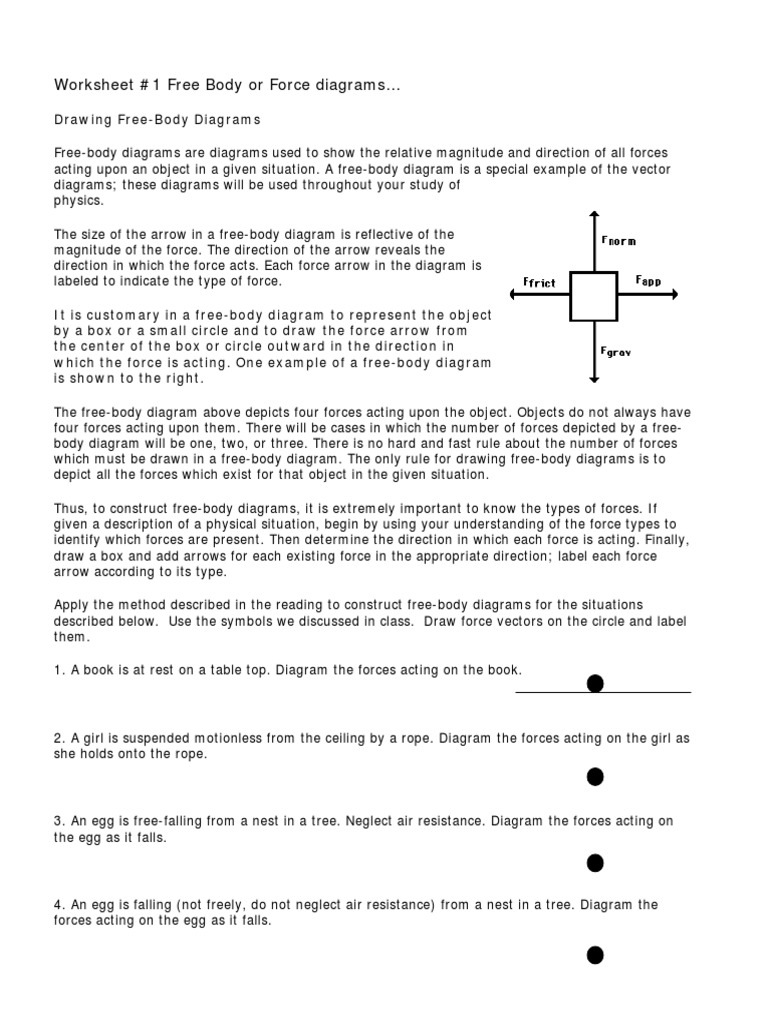 Worksheet #1 Free Body or Force diagrams...

Drawing Free-Body Diagrams

Free-body diagrams are diagrams used to show the relative magnitude and direction of all forces acting upon an object in a given situation. A free-body diagram is a special example of the vector diagrams; these diagrams will be used throughout your study of physics.

The size of the arrow in a free-body diagram is reflective of the magnitude of the force. The direction of the arrow reveals the direction in which the force acts. Each force arrow in the diagram is labeled to indicate the type of force.

It is customary in a free-body diagram to represent the object by a box or a small circle and to draw the force arrow from the center of the box or circle outward in the direction in which the force is acting. One example of a free-body diagram is shown to the right.

Fnorm

Ffrict

Fapp

Fgrav

The free-body diagram above depicts four forces acting upon the object. Objects do not always have four forces acting upon them. There will be cases in which the number of forces depicted by a free-body diagram will be one, two, or three. There is no hard and fast rule about the number of forces which must be drawn in a free-body diagram. The only rule for drawing free-body diagrams is to depict all the forces which exist for that object in the given situation.

Thus, to construct free-body diagrams, it is extremely important to know the types of forces. If given a description of a physical situation, begin by using your understanding of the force types to identify which forces are present. Then determine the direction in which each force is acting. Finally, draw a box and add arrows for each existing force in the appropriate direction; label each force arrow according to its type.

Apply the method described in the reading to construct free-body diagrams for the situations described below. Use the symbols we discussed in class. Draw force vectors on the circle and label them.

1. A book is at rest on a table top. Diagram the forces acting on the book.

2. A girl is suspended motionless from the ceiling by a rope. Diagram the forces acting on the girl as she holds onto the rope.

3. An egg is free-falling from a nest in a tree. Neglect air resistance. Diagram the forces acting on the egg as it falls.

4. An egg is falling (not freely, do not neglect air resistance) from a nest in a tree. Diagram the forces acting on the egg as it falls.