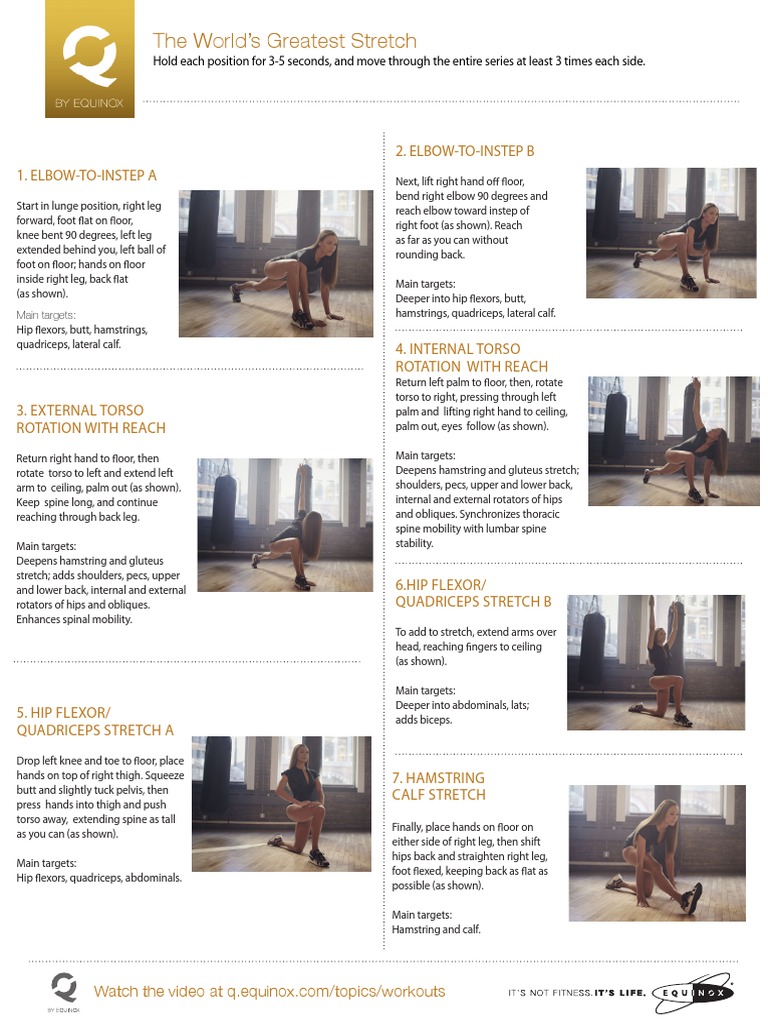 Q
BY EQUINOX

The World's Greatest Stretch
Hold each position for 3-5 seconds, and move through the entire series at least 3 times each side.

1. ELBOW-TO-INSTEP A

Start in lunge position, right leg forward, foot flat on floor, knee bent 90 degrees, left leg extended behind you, left ball of foot on floor; hands on floor inside right leg, back flat (as shown).

Main targets:
Hip flexors, butt, hamstrings, quadriceps, lateral calf.

3. EXTERNAL TORSO ROTATION WITH REACH

Return right hand to floor, then rotate torso to left and extend left arm to ceiling, palm out (as shown). Keep spine long, and continue reaching through back leg.

Main targets:
Deepens hamstring and gluteus stretch; adds shoulders, pecs, upper and lower back, internal and external rotators of hips and obliques. Enhances spinal mobility.

5. HIP FLEXOR/ QUADRICEPS STRETCH A

Drop left knee and toe to floor, place hands on top of right thigh. Squeeze butt and slightly tuck pelvis, then press hands into thigh and push torso away, extending spine as tall as you can (as shown).

Main targets:
Hip flexors, quadriceps, abdominals.

2. ELBOW-TO-INSTEP B

Next, lift right hand off floor, bend right elbow 90 degrees and reach elbow toward instep of right foot (as shown). Reach as far as you can without rounding back.

Main targets:
Deeper into hip flexors, butt, hamstrings, quadriceps, lateral calf.

4. INTERNAL TORSO ROTATION WITH REACH
Return left palm to floor, then, rotate torso to right, pressing through left palm and lifting right hand to ceiling, palm out, eyes follow (as shown).

Main targets:
Deepens hamstring and gluteus stretch; shoulders, pecs, upper and lower back, internal and external rotators of hips and obliques. Synchronizes thoracic spine mobility with lumbar spine stability.

6.HIP FLEXOR/ QUADRICEPS STRETCH B

To add to stretch, extend arms over head, reaching fingers to ceiling (as shown).

Main targets:
Deeper into abdominals, lats; adds biceps.

7. HAMSTRING CALF STRETCH

Finally, place hands on floor on either side of right leg, then shift hips back and straighten right leg, foot flexed, keeping back as flat as possible (as shown).

Main targets:
Hamstring and calf.

Q BY EQUINOX
Watch the video at q.equinox.com/topics/workouts
IT'S NOT FITNESS. IT'S LIFE. EQUINOX