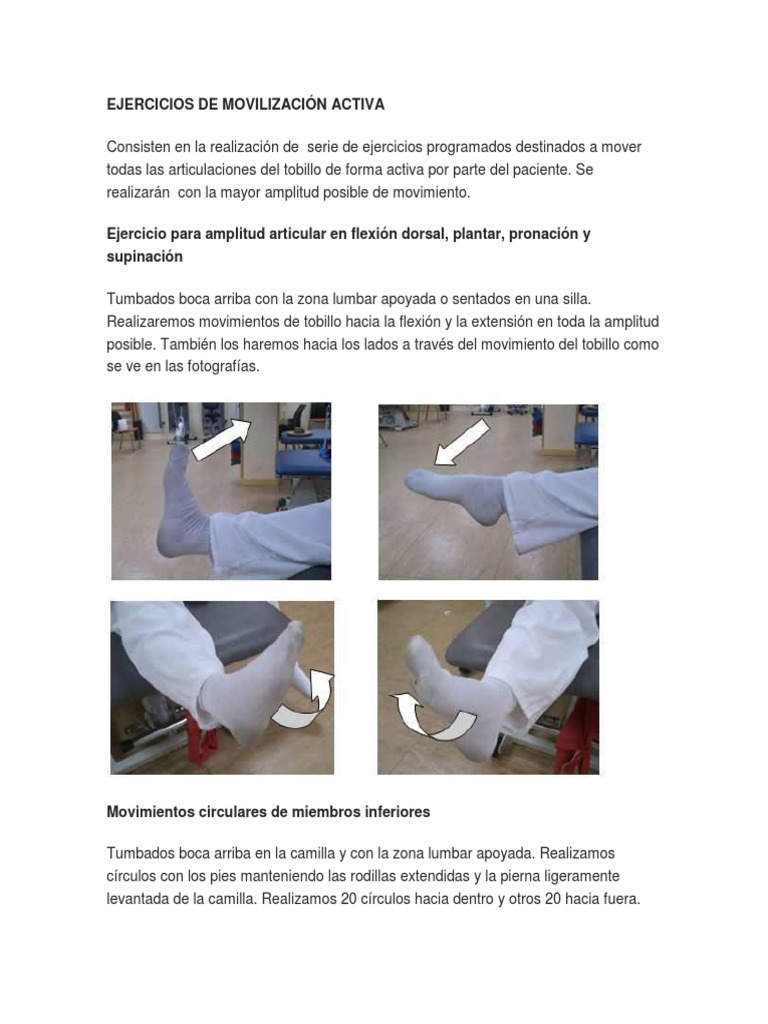 EJERCICIOS DE MOVILIZACIÓN ACTIVA

Consisten en la realización de serie de ejercicios programados destinados a mover todas las articulaciones del tobillo de forma activa por parte del paciente. Se realizarán con la mayor amplitud posible de movimiento.

Ejercicio para amplitud articular en flexión dorsal, plantar, pronación y supinación

Tumbados boca arriba con la zona lumbar apoyada o sentados en una silla. Realizaremos movimientos de tobillo hacia la flexión y la extensión en toda la amplitud posible. También los haremos hacia los lados a través del movimiento del tobillo como se ve en las fotografías.

Movimientos circulares de miembros inferiores

Tumbados boca arriba en la camilla y con la zona lumbar apoyada. Realizamos círculos con los pies manteniendo las rodillas extendidas y la pierna ligeramente levantada de la camilla. Realizamos 20 círculos hacia dentro y otros 20 hacia fuera.