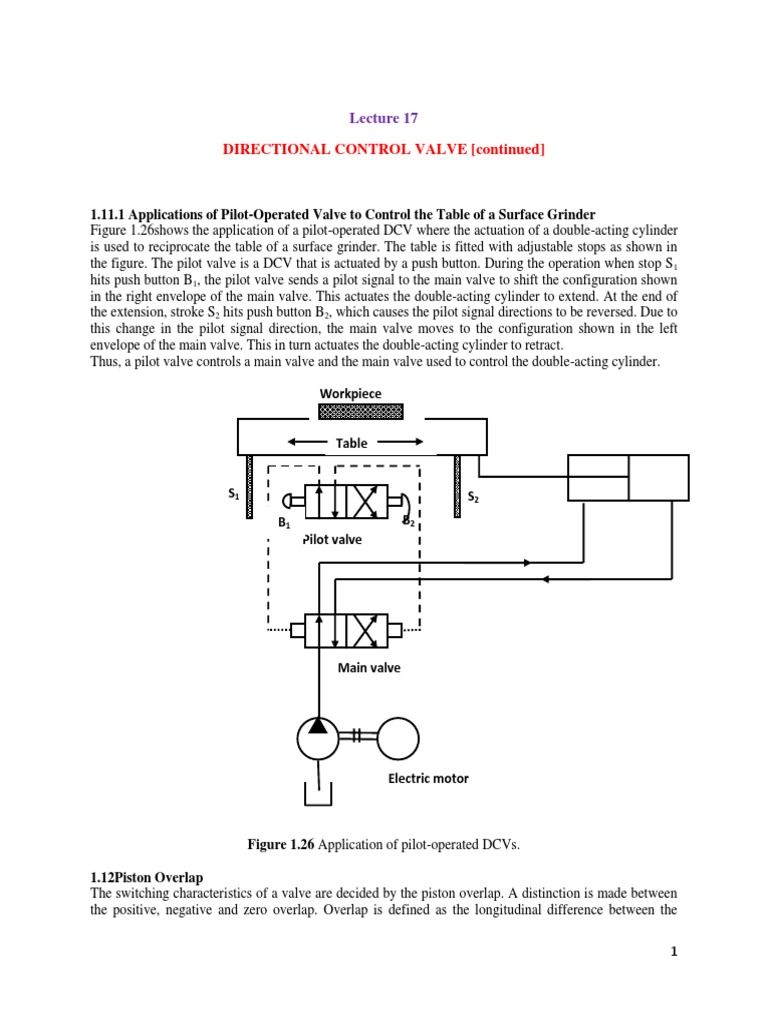 Lecture 17

DIRECTIONAL CONTROL VALVE [continued]

1.11.1 Applications of Pilot-Operated Valve to Control the Table of a Surface Grinder
Figure 1.26shows the application of a pilot-operated DCV where the actuation of a double-acting cylinder is used to reciprocate the table of a surface grinder. The table is fitted with adjustable stops as shown in the figure. The pilot valve is a DCV that is actuated by a push button. During the operation when stop $S_1$ hits push button $B_1$, the pilot valve sends a pilot signal to the main valve to shift the configuration shown in the right envelope of the main valve. This actuates the double-acting cylinder to extend. At the end of the extension, stroke $S_2$ hits push button $B_2$, which causes the pilot signal directions to be reversed. Due to this change in the pilot signal direction, the main valve moves to the configuration shown in the left envelope of the main valve. This in turn actuates the double-acting cylinder to retract.
Thus, a pilot valve controls a main valve and the main valve used to control the double-acting cylinder.

Workpiece

Table

$S_1$

$S_2$

$B_1$

$B_2$

Pilot valve

Main valve

Electric motor

Figure 1.26 Application of pilot-operated DCVs.

1.12Piston Overlap
The switching characteristics of a valve are decided by the piston overlap. A distinction is made between the positive, negative and zero overlap. Overlap is defined as the longitudinal difference between the

1