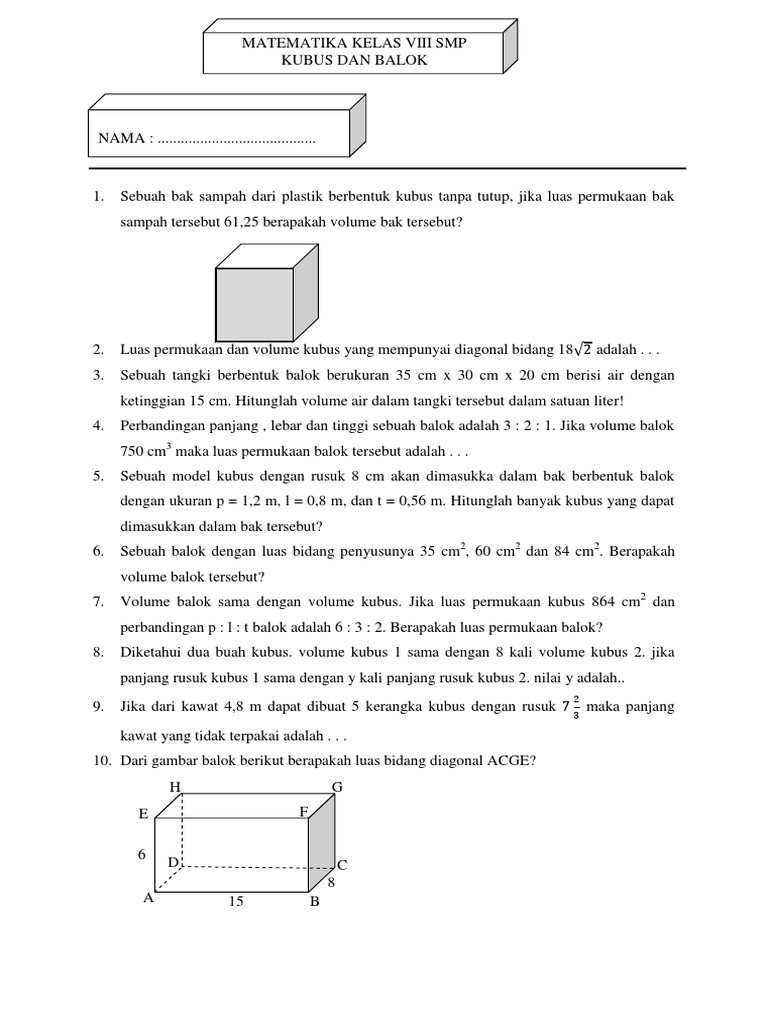 MATEMATIKA KELAS VIII SMP
KUBUS DAN BALOK

NAMA : .........................................

1. Sebuah bak sampah dari plastik berbentuk kubus tanpa tutup, jika luas permukaan bak sampah tersebut 61,25 berapakah volume bak tersebut?

2. Luas permukaan dan volume kubus yang mempunyai diagonal bidang $18\sqrt{2}$ adalah . . .

3. Sebuah tangki berbentuk balok berukuran 35 cm x 30 cm x 20 cm berisi air dengan ketinggian 15 cm. Hitunglah volume air dalam tangki tersebut dalam satuan liter!

4. Perbandingan panjang , lebar dan tinggi sebuah balok adalah 3 : 2 : 1. Jika volume balok 750 $cm^3$ maka luas permukaan balok tersebut adalah . . .

5. Sebuah model kubus dengan rusuk 8 cm akan dimasukka dalam bak berbentuk balok dengan ukuran p = 1,2 m, l = 0,8 m, dan t = 0,56 m. Hitunglah banyak kubus yang dapat dimasukkan dalam bak tersebut?

6. Sebuah balok dengan luas bidang penyusunya 35 $cm^2$, 60 $cm^2$ dan 84 $cm^2$. Berapakah volume balok tersebut?

7. Volume balok sama dengan volume kubus. Jika luas permukaan kubus 864 $cm^2$ dan perbandingan p : l : t balok adalah 6 : 3 : 2. Berapakah luas permukaan balok?

8. Diketahui dua buah kubus. volume kubus 1 sama dengan 8 kali volume kubus 2. jika panjang rusuk kubus 1 sama dengan y kali panjang rusuk kubus 2. nilai y adalah..

9. Jika dari kawat 4,8 m dapat dibuat 5 kerangka kubus dengan rusuk $7\frac{2}{3}$ maka panjang kawat yang tidak terpakai adalah . . .

10. Dari gambar balok berikut berapakah luas bidang diagonal ACGE?

H G
E F
6
D C
8
A 15 B