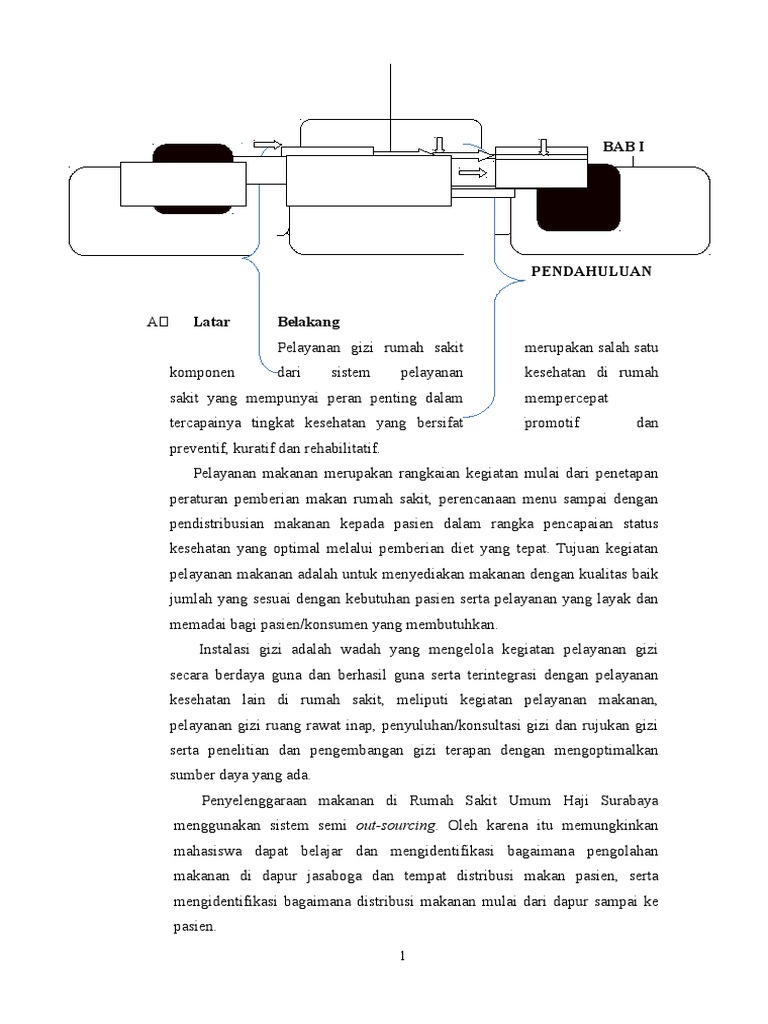 BAB I

PENDAHULUAN

A. Latar Belakang

Pelayanan gizi rumah sakit merupakan salah satu komponen dari sistem pelayanan kesehatan di rumah sakit yang mempunyai peran penting dalam mempercepat tercapainya tingkat kesehatan yang bersifat promotif dan preventif, kuratif dan rehabilitatif.

Pelayanan makanan merupakan rangkaian kegiatan mulai dari penetapan peraturan pemberian makan rumah sakit, perencanaan menu sampai dengan pendistribusian makanan kepada pasien dalam rangka pencapaian status kesehatan yang optimal melalui pemberian diet yang tepat. Tujuan kegiatan pelayanan makanan adalah untuk menyediakan makanan dengan kualitas baik jumlah yang sesuai dengan kebutuhan pasien serta pelayanan yang layak dan memadai bagi pasien/konsumen yang membutuhkan.

Instalasi gizi adalah wadah yang mengelola kegiatan pelayanan gizi secara berdaya guna dan berhasil guna serta terintegrasi dengan pelayanan kesehatan lain di rumah sakit, meliputi kegiatan pelayanan makanan, pelayanan gizi ruang rawat inap, penyuluhan/konsultasi gizi dan rujukan gizi serta penelitian dan pengembangan gizi terapan dengan mengoptimalkan sumber daya yang ada.

Penyelenggaraan makanan di Rumah Sakit Umum Haji Surabaya menggunakan sistem semi out-sourcing. Oleh karena itu memungkinkan mahasiswa dapat belajar dan mengidentifikasi bagaimana pengolahan makanan di dapur jasaboga dan tempat distribusi makan pasien, serta mengidentifikasi bagaimana distribusi makanan mulai dari dapur sampai ke pasien.

1