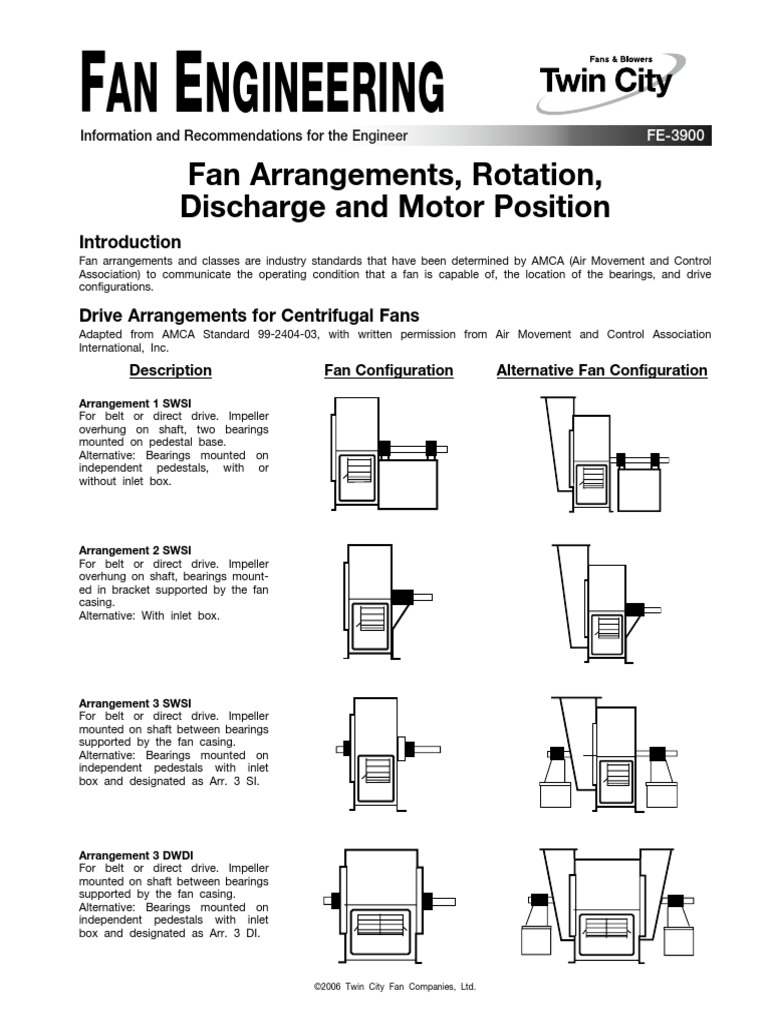 FAN ENGINEERING

Fans & Blowers
Twin City

Information and Recommendations for the Engineer

FE-3900

Fan Arrangements, Rotation, Discharge and Motor Position

Introduction

Fan arrangements and classes are industry standards that have been determined by AMCA (Air Movement and Control Association) to communicate the operating condition that a fan is capable of, the location of the bearings, and drive configurations.

Drive Arrangements for Centrifugal Fans

Adapted from AMCA Standard 99-2404-03, with written permission from Air Movement and Control Association International, Inc.

Description

Fan Configuration

Alternative Fan Configuration

Arrangement 1 SWSI
For belt or direct drive. Impeller overhung on shaft, two bearings mounted on pedestal base.
Alternative: Bearings mounted on independent pedestals, with or without inlet box.

Arrangement 2 SWSI
For belt or direct drive. Impeller overhung on shaft, bearings mounted in bracket supported by the fan casing.
Alternative: With inlet box.

Arrangement 3 SWSI
For belt or direct drive. Impeller mounted on shaft between bearings supported by the fan casing.
Alternative: Bearings mounted on independent pedestals with inlet box and designated as Arr. 3 SI.

Arrangement 3 DWDI
For belt or direct drive. Impeller mounted on shaft between bearings supported by the fan casing.
Alternative: Bearings mounted on independent pedestals with inlet box and designated as Arr. 3 DI.

©2006 Twin City Fan Companies, Ltd.