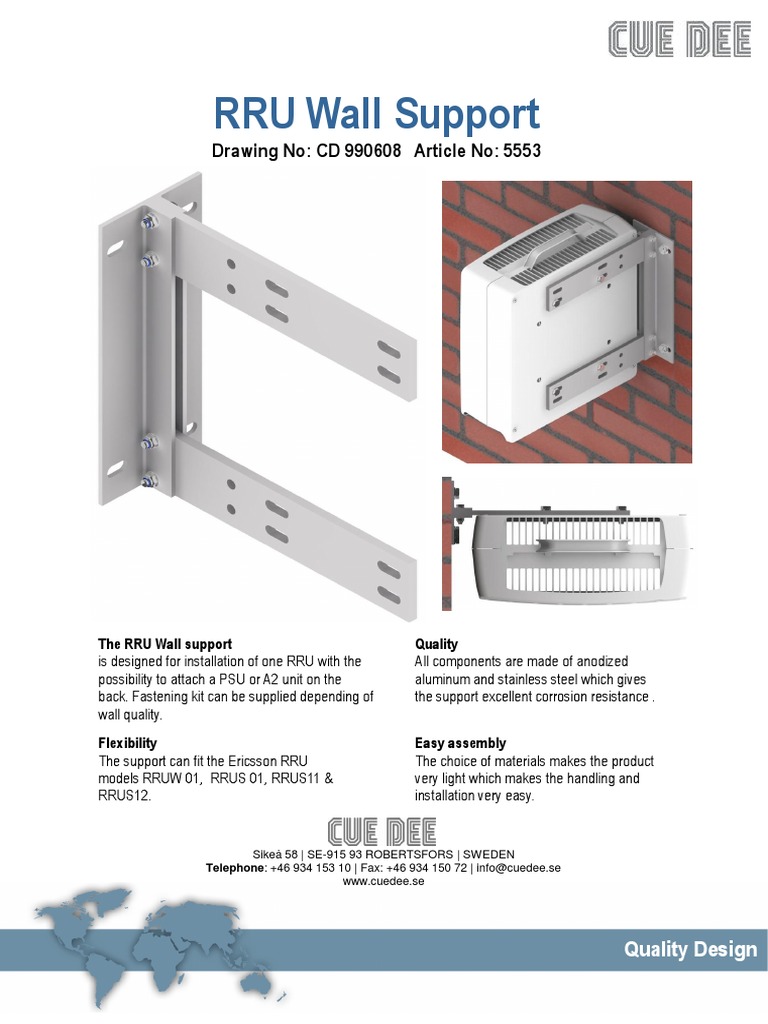 CUE DEE

RRU Wall Support

Drawing No: CD 990608 Article No: 5553

The RRU Wall support
is designed for installation of one RRU with the possibility to attach a PSU or A2 unit on the back. Fastening kit can be supplied depending of wall quality.

Flexibility
The support can fit the Ericsson RRU models RRUW 01, RRUS 01, RRUS11 & RRUS12.

Quality
All components are made of anodized aluminum and stainless steel which gives the support excellent corrosion resistance .

Easy assembly
The choice of materials makes the product very light which makes the handling and installation very easy.

CUE DEE

Sikeå 58 | SE-915 93 ROBERTSFORS | SWEDEN
Telephone: +46 934 153 10 | Fax: +46 934 150 72 | info@cuedee.se
www.cuedee.se

Quality Design