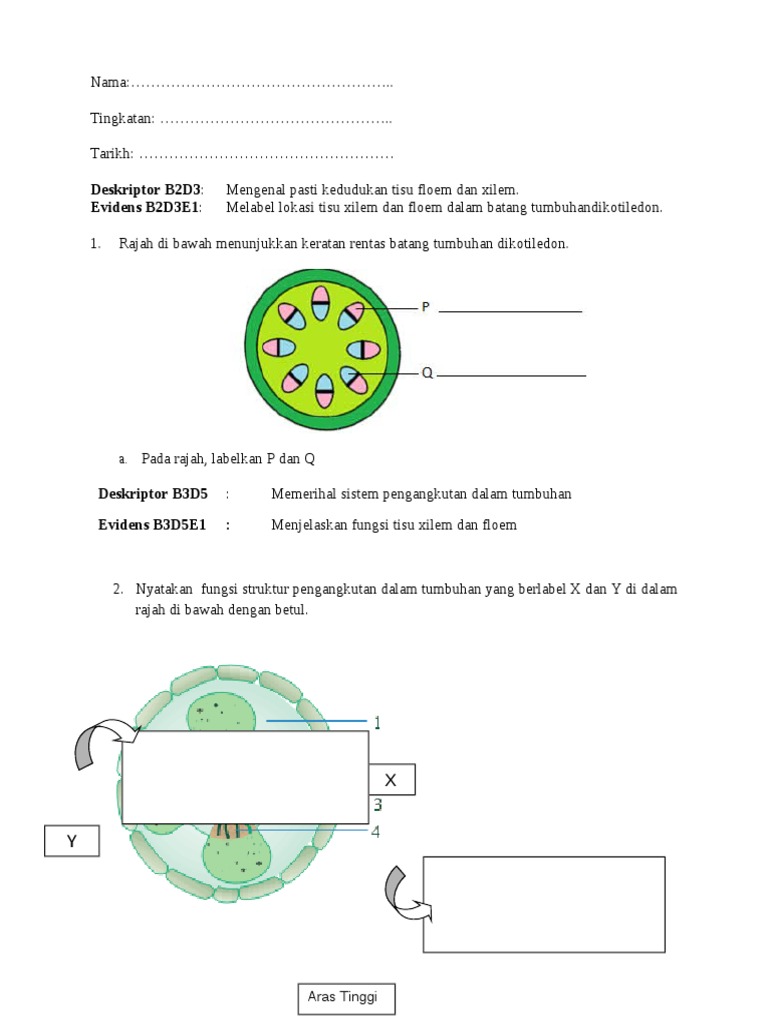 Nama:……………………………………………..

Tingkatan: ………………………………………..

Tarikh: ……………………………………………

**Deskriptor B2D3**: Mengenal pasti kedudukan tisu floem dan xilem.
**Evidens B2D3E1**: Melabel lokasi tisu xilem dan floem dalam batang tumbuhandikotiledon.

1. Rajah di bawah menunjukkan keratan rentas batang tumbuhan dikotiledon.

P ____________________

Q ____________________

a. Pada rajah, labelkan P dan Q

**Deskriptor B3D5** : Memerihal sistem pengangkutan dalam tumbuhan

**Evidens B3D5E1** : Menjelaskan fungsi tisu xilem dan floem

2. Nyatakan fungsi struktur pengangkutan dalam tumbuhan yang berlabel X dan Y di dalam rajah di bawah dengan betul.

1

X

3

4

Y

Aras Tinggi