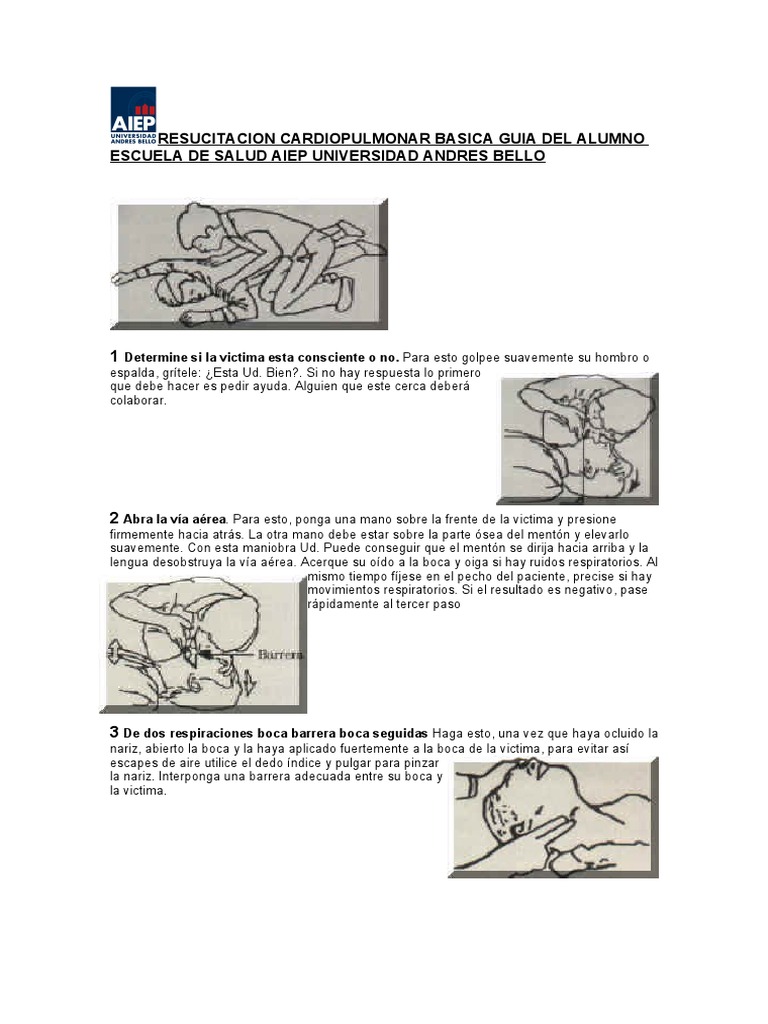 AIEP UNIVERSIDAD ANDRES BELLO

RESUCITACION CARDIOPULMONAR BASICA GUIA DEL ALUMNO ESCUELA DE SALUD AIEP UNIVERSIDAD ANDRES BELLO

1 Determine si la victima esta consciente o no. Para esto golpee suavemente su hombro o espalda, grítele: ¿Esta Ud. Bien?. Si no hay respuesta lo primero que debe hacer es pedir ayuda. Alguien que este cerca deberá colaborar.

2 Abra la vía aérea. Para esto, ponga una mano sobre la frente de la victima y presione firmemente hacia atrás. La otra mano debe estar sobre la parte ósea del mentón y elevarlo suavemente. Con esta maniobra Ud. Puede conseguir que el mentón se dirija hacia arriba y la lengua desobstruya la vía aérea. Acerque su oído a la boca y oiga si hay ruidos respiratorios. Al mismo tiempo fíjese en el pecho del paciente, precise si hay movimientos respiratorios. Si el resultado es negativo, pase rápidamente al tercer paso

Barrera

3 De dos respiraciones boca barrera boca seguidas Haga esto, una vez que haya ocluido la nariz, abierto la boca y la haya aplicado fuertemente a la boca de la victima, para evitar así escapes de aire utilice el dedo índice y pulgar para pinzar la nariz. Interponga una barrera adecuada entre su boca y la victima.