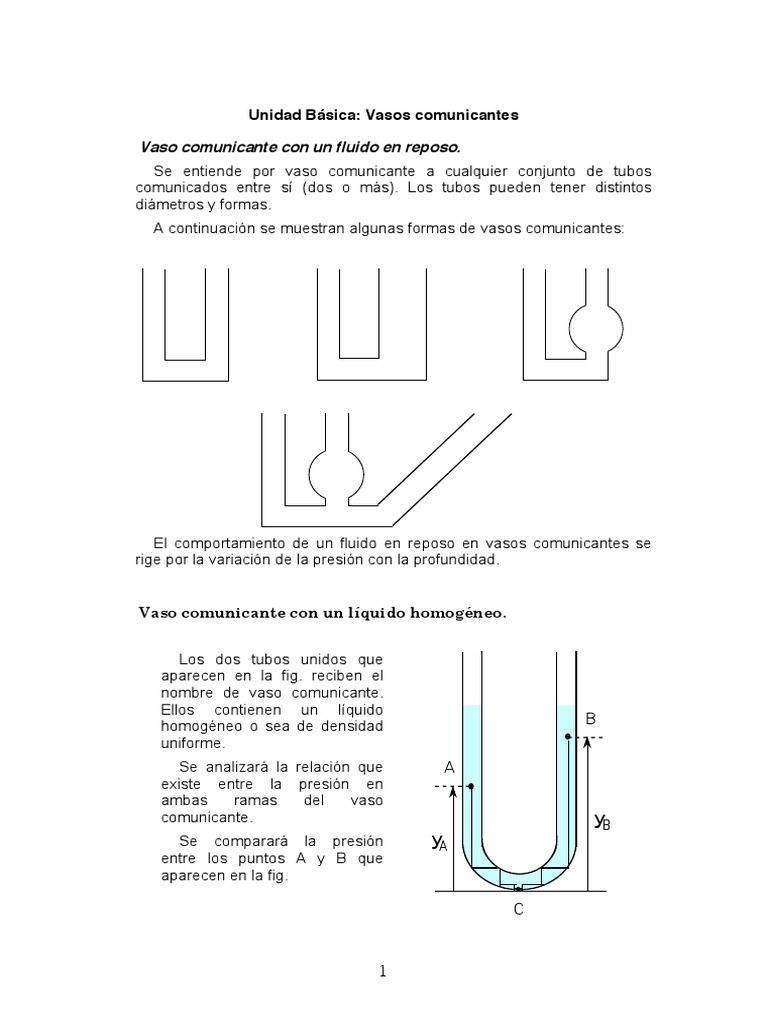 Unidad Básica: Vasos comunicantes

Vaso comunicante con un fluido en reposo.

Se entiende por vaso comunicante a cualquier conjunto de tubos comunicados entre sí (dos o más). Los tubos pueden tener distintos diámetros y formas.

A continuación se muestran algunas formas de vasos comunicantes:

El comportamiento de un fluido en reposo en vasos comunicantes se rige por la variación de la presión con la profundidad.

Vaso comunicante con un líquido homogéneo.

Los dos tubos unidos que aparecen en la fig. reciben el nombre de vaso comunicante. Ellos contienen un líquido homogéneo o sea de densidad uniforme.

Se analizará la relación que existe entre la presión en ambas ramas del vaso comunicante.

Se comparará la presión entre los puntos A y B que aparecen en la fig.

B
A
$y_B$
$y_A$
C

1