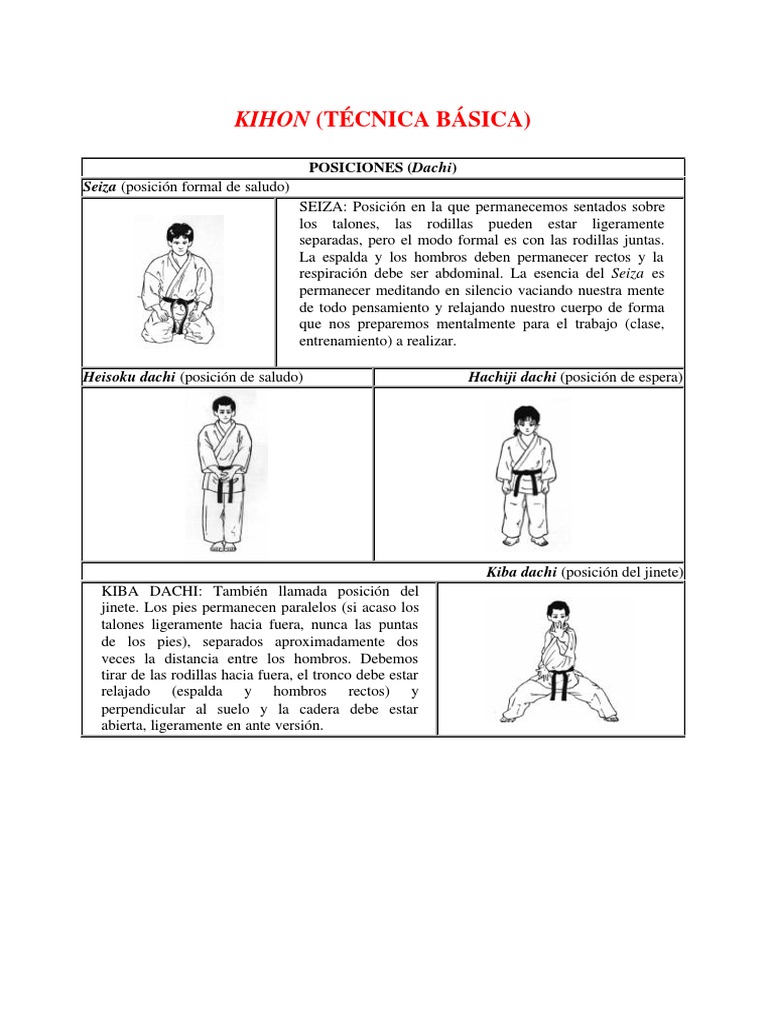 KIHON (TÉCNICA BÁSICA)

POSICIONES (Dachi)

Seiza (posición formal de saludo)

SEIZA: Posición en la que permanecemos sentados sobre los talones, las rodillas pueden estar ligeramente separadas, pero el modo formal es con las rodillas juntas. La espalda y los hombros deben permanecer rectos y la respiración debe ser abdominal. La esencia del Seiza es permanecer meditando en silencio vaciando nuestra mente de todo pensamiento y relajando nuestro cuerpo de forma que nos preparemos mentalmente para el trabajo (clase, entrenamiento) a realizar.

Heisoku dachi (posición de saludo)

Hachiji dachi (posición de espera)

Kiba dachi (posición del jinete)

KIBA DACHI: También llamada posición del jinete. Los pies permanecen paralelos (si acaso los talones ligeramente hacia fuera, nunca las puntas de los pies), separados aproximadamente dos veces la distancia entre los hombros. Debemos tirar de las rodillas hacia fuera, el tronco debe estar relajado (espalda y hombros rectos) y perpendicular al suelo y la cadera debe estar abierta, ligeramente en ante versión.