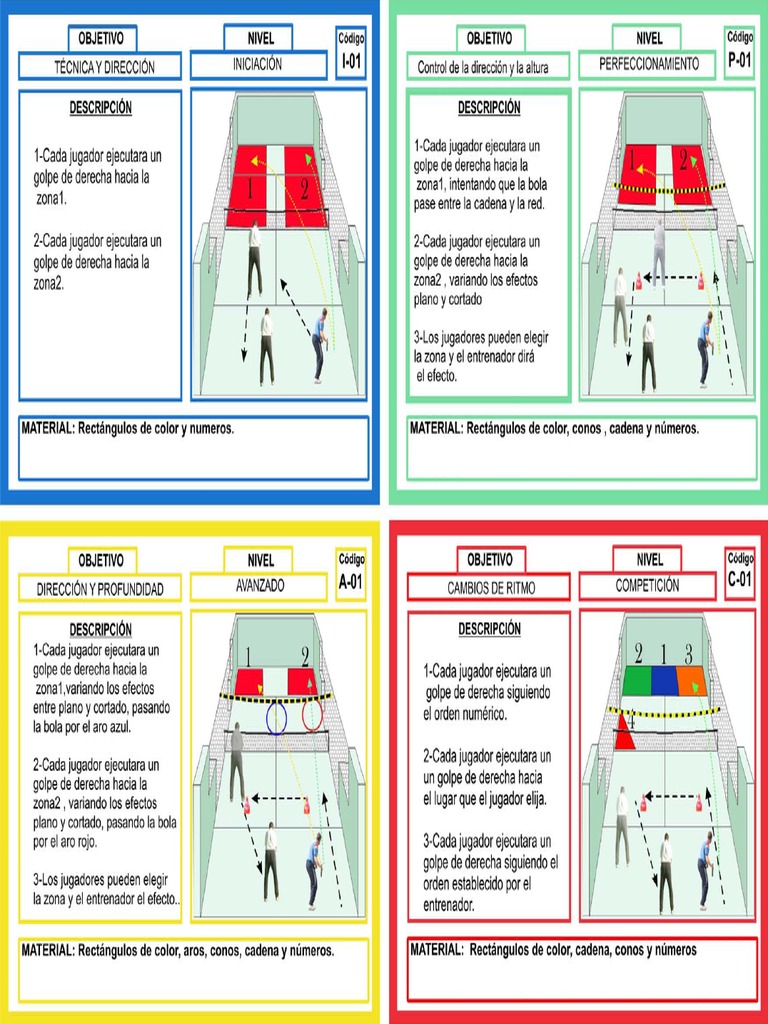 OBJETIVO
TÉCNICA Y DIRECCIÓN

NIVEL
INICIACIÓN

Código
I-01

DESCRIPCIÓN

1-Cada jugador ejecutara un golpe de derecha hacia la zona1.

2-Cada jugador ejecutara un golpe de derecha hacia la zona2.

1 2

MATERIAL: Rectángulos de color y numeros.

OBJETIVO
Control de la dirección y la altura

NIVEL
PERFECCIONAMIENTO

Código
P-01

DESCRIPCIÓN

1-Cada jugador ejecutara un golpe de derecha hacia la zona1, intentando que la bola pase entre la cadena y la red.

2-Cada jugador ejecutara un golpe de derecha hacia la zona2 , variando los efectos plano y cortado

3-Los jugadores pueden elegir la zona y el entrenador dirá el efecto.

1 2

MATERIAL: Rectángulos de color, conos , cadena y números.

OBJETIVO
DIRECCIÓN Y PROFUNDIDAD

NIVEL
AVANZADO

Código
A-01

DESCRIPCIÓN

1-Cada jugador ejecutara un golpe de derecha hacia la zona1,variando los efectos entre plano y cortado, pasando la bola por el aro azul.

2-Cada jugador ejecutara un golpe de derecha hacia la zona2 , variando los efectos plano y cortado, pasando la bola por el aro rojo.

3-Los jugadores pueden elegir la zona y el entrenador el efecto..

1 2

MATERIAL: Rectángulos de color, aros, conos, cadena y números.

OBJETIVO
CAMBIOS DE RITMO

NIVEL
COMPETICIÓN

Código
C-01

DESCRIPCIÓN

1-Cada jugador ejecutara un golpe de derecha siguiendo el orden numérico.

2-Cada jugador ejecutara un un golpe de derecha hacia el lugar que el jugador elija.

3-Cada jugador ejecutara un golpe de derecha siguiendo el orden establecido por el entrenador.

2 1 3
4

MATERIAL: Rectángulos de color, cadena, conos y números