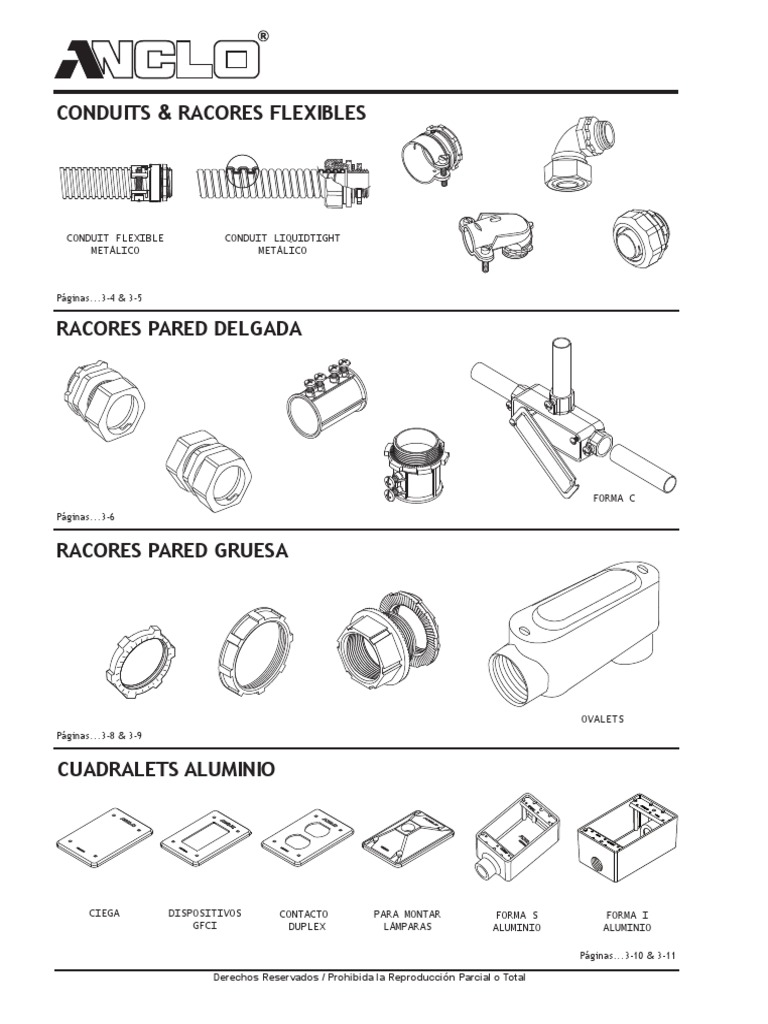 ANCLO®

CONDUITS & RACORES FLEXIBLES

CONDUIT FLEXIBLE METÁLICO

CONDUIT LIQUIDTIGHT METÁLICO

Páginas...3-4 & 3-5

RACORES PARED DELGADA

FORMA C

Páginas...3-6

RACORES PARED GRUESA

OVALETS

Páginas...3-8 & 3-9

CUADRALETS ALUMINIO

CIEGA

DISPOSITIVOS GFCI

CONTACTO DUPLEX

PARA MONTAR LAMPARAS

FORMA S ALUMINIO

FORMA I ALUMINIO

Páginas...3-10 & 3-11

Derechos Reservados / Prohibida la Reproducción Parcial o Total